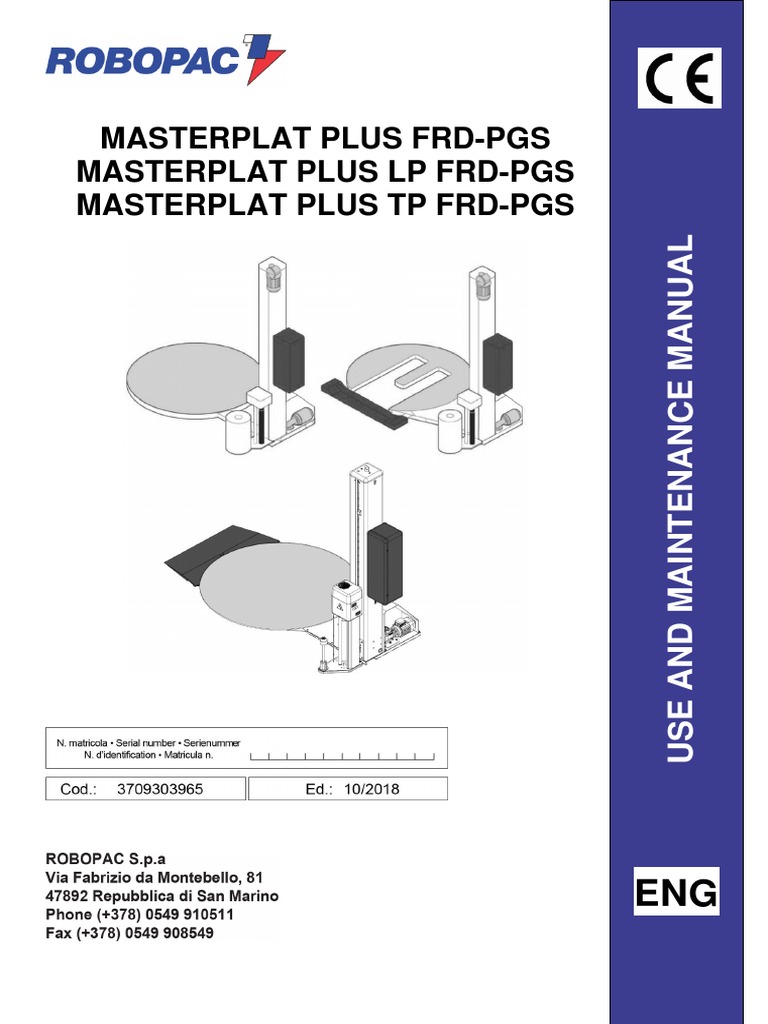 ROBOPAC

MASTERPLAT PLUS FRD-PGS
MASTERPLAT PLUS LP FRD-PGS
MASTERPLAT PLUS TP FRD-PGS

N. matricola • Serial number • Serienummer
N. d'identification • Matricula n.

Cod.: 3709303965
Ed.: 10/2018

ROBOPAC S.p.a
Via Fabrizio da Montebello, 81
47892 Repubblica di San Marino
Phone (+378) 0549 910511
Fax (+378) 0549 908549

CE

USE AND MAINTENANCE MANUAL

ENG