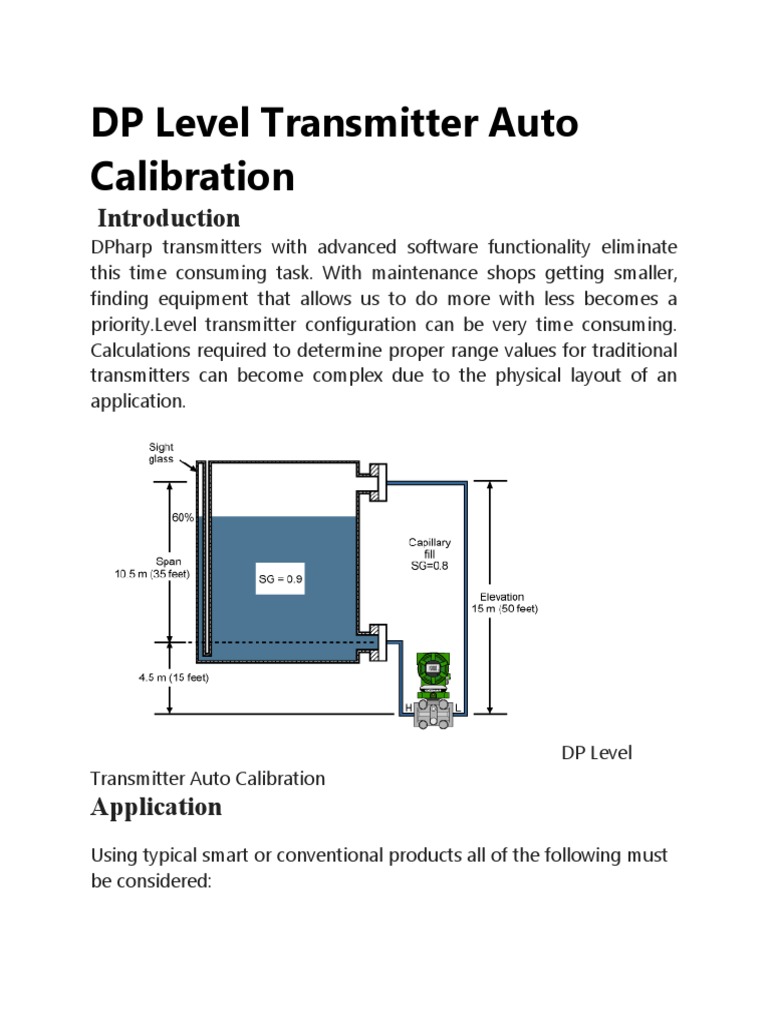 DP Level Transmitter Auto Calibration

Introduction

DPharp transmitters with advanced software functionality eliminate this time consuming task. With maintenance shops getting smaller, finding equipment that allows us to do more with less becomes a priority.Level transmitter configuration can be very time consuming. Calculations required to determine proper range values for traditional transmitters can become complex due to the physical layout of an application.

Sight glass

60%

Span
10.5 m (35 feet)

SG = 0.9

Capillary fill
SG=0.8

Elevation
15 m (50 feet)

4.5 m (15 feet)

H L

DP Level Transmitter Auto Calibration

Application

Using typical smart or conventional products all of the following must be considered: