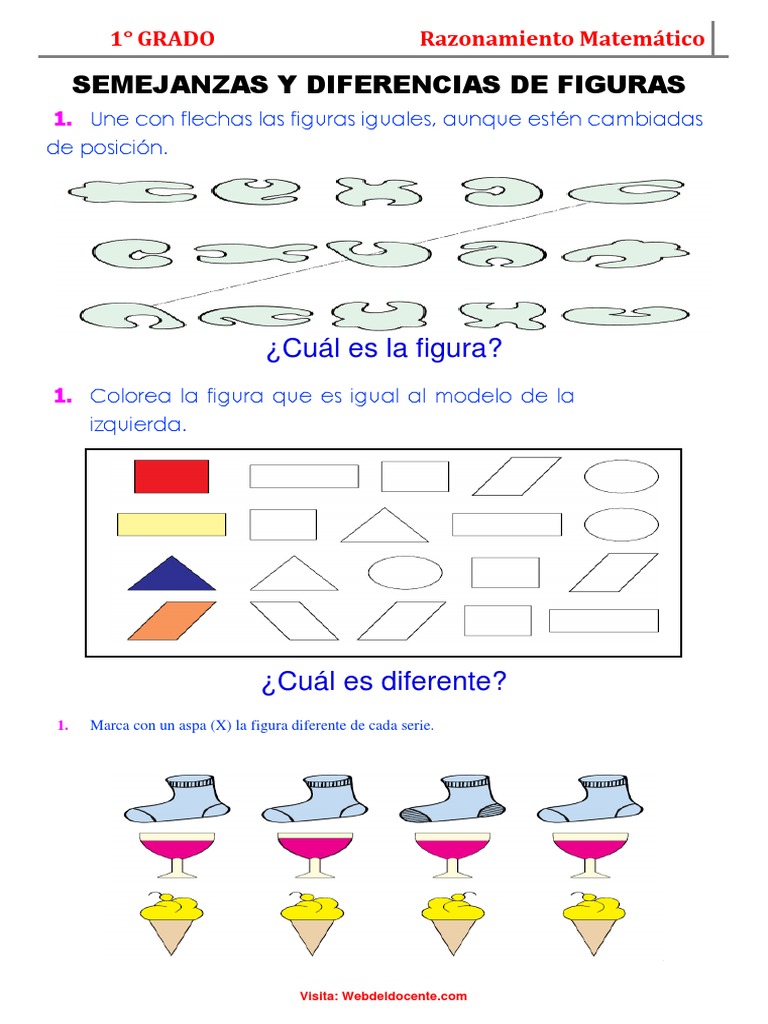 1° GRADO Razonamiento Matemático

SEMEJANZAS Y DIFERENCIAS DE FIGURAS

1. Une con flechas las figuras iguales, aunque estén cambiadas de posición.

¿Cuál es la figura?

1. Colorea la figura que es igual al modelo de la izquierda.

¿Cuál es diferente?

1. Marca con un aspa (X) la figura diferente de cada serie.

Visita: Webdeldocente.com