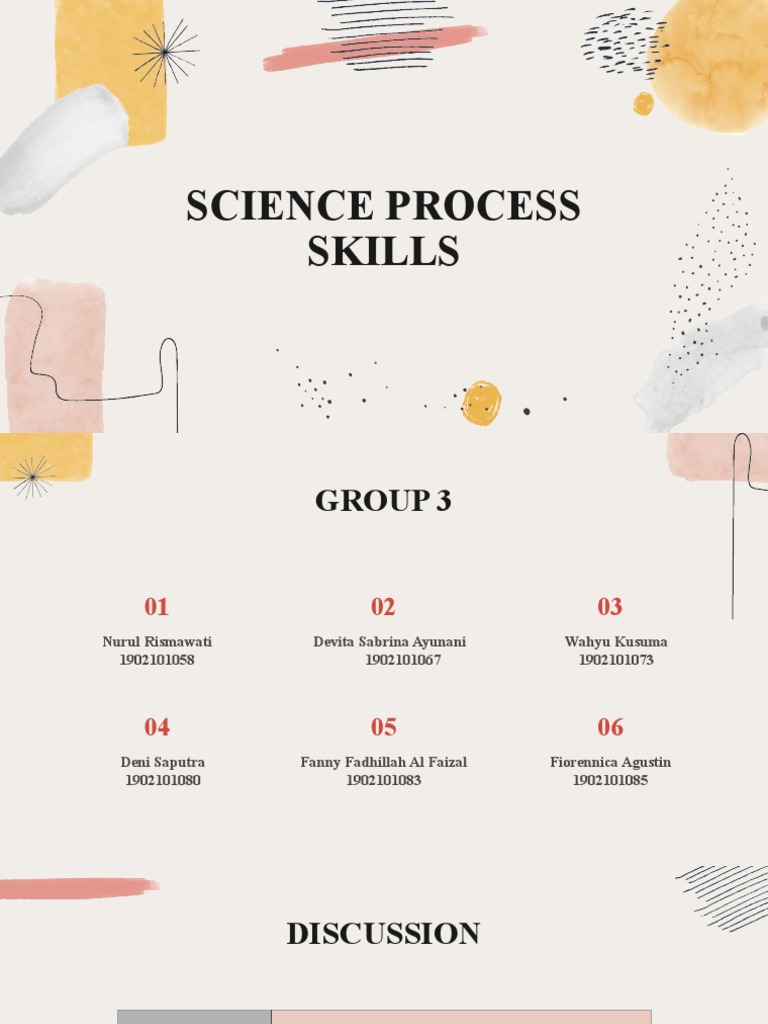 SCIENCE PROCESS SKILLS

GROUP 3

01
Nurul Rismawati
1902101058

02
Devita Sabrina Ayunani
1902101067

03
Wahyu Kusuma
1902101073

04
Deni Saputra
1902101080

05
Fanny Fadhillah Al Faizal
1902101083

06
Fiorennica Agustin
1902101085

DISCUSSION