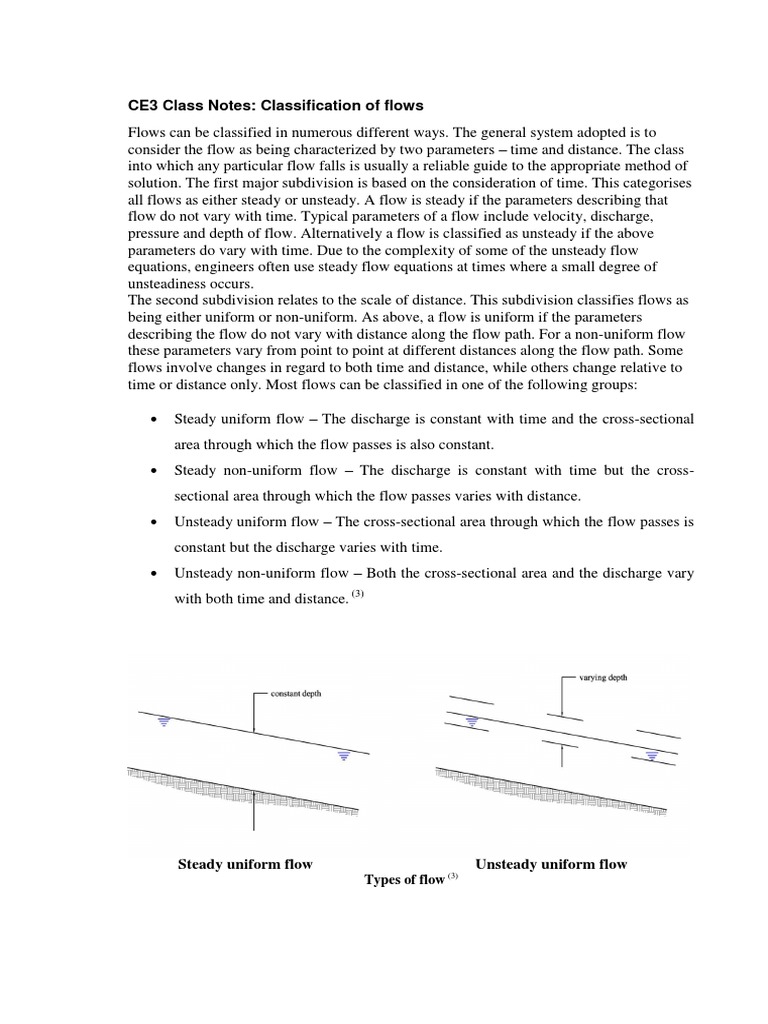 CE3 Class Notes: Classification of flows

Flows can be classified in numerous different ways. The general system adopted is to consider the flow as being characterized by two parameters – time and distance. The class into which any particular flow falls is usually a reliable guide to the appropriate method of solution. The first major subdivision is based on the consideration of time. This categorises all flows as either steady or unsteady. A flow is steady if the parameters describing that flow do not vary with time. Typical parameters of a flow include velocity, discharge, pressure and depth of flow. Alternatively a flow is classified as unsteady if the above parameters do vary with time. Due to the complexity of some of the unsteady flow equations, engineers often use steady flow equations at times where a small degree of unsteadiness occurs.
The second subdivision relates to the scale of distance. This subdivision classifies flows as being either uniform or non-uniform. As above, a flow is uniform if the parameters describing the flow do not vary with distance along the flow path. For a non-uniform flow these parameters vary from point to point at different distances along the flow path. Some flows involve changes in regard to both time and distance, while others change relative to time or distance only. Most flows can be classified in one of the following groups:

• Steady uniform flow – The discharge is constant with time and the cross-sectional area through which the flow passes is also constant.
• Steady non-uniform flow – The discharge is constant with time but the cross-sectional area through which the flow passes varies with distance.
• Unsteady uniform flow – The cross-sectional area through which the flow passes is constant but the discharge varies with time.
• Unsteady non-uniform flow – Both the cross-sectional area and the discharge vary with both time and distance. $^{(3)}$

constant depth

varying depth

Steady uniform flow

Unsteady uniform flow

Types of flow $^{(3)}$