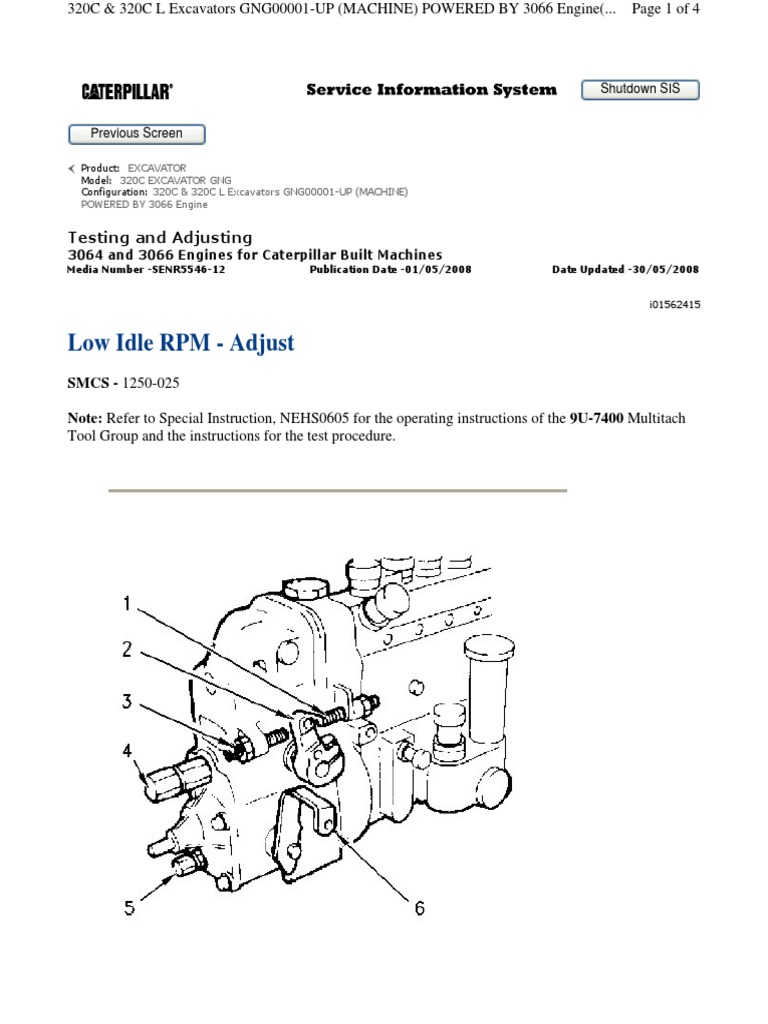 320C & 320C L Excavators GNG00001-UP (MACHINE) POWERED BY 3066 Engine(... Page 1 of 4

CATERPILLAR®

Service Information System

Shutdown SIS

Previous Screen

Product: EXCAVATOR
Model: 320C EXCAVATOR GNG
Configuration: 320C & 320C L Excavators GNG00001-UP (MACHINE) POWERED BY 3066 Engine

Testing and Adjusting
3064 and 3066 Engines for Caterpillar Built Machines
Media Number -SENR5546-12 Publication Date -01/05/2008 Date Updated -30/05/2008

i01562415

Low Idle RPM - Adjust

SMCS - 1250-025

Note: Refer to Special Instruction, NEHS0605 for the operating instructions of the 9U-7400 Multitach Tool Group and the instructions for the test procedure.

1
2
3
4
5
6