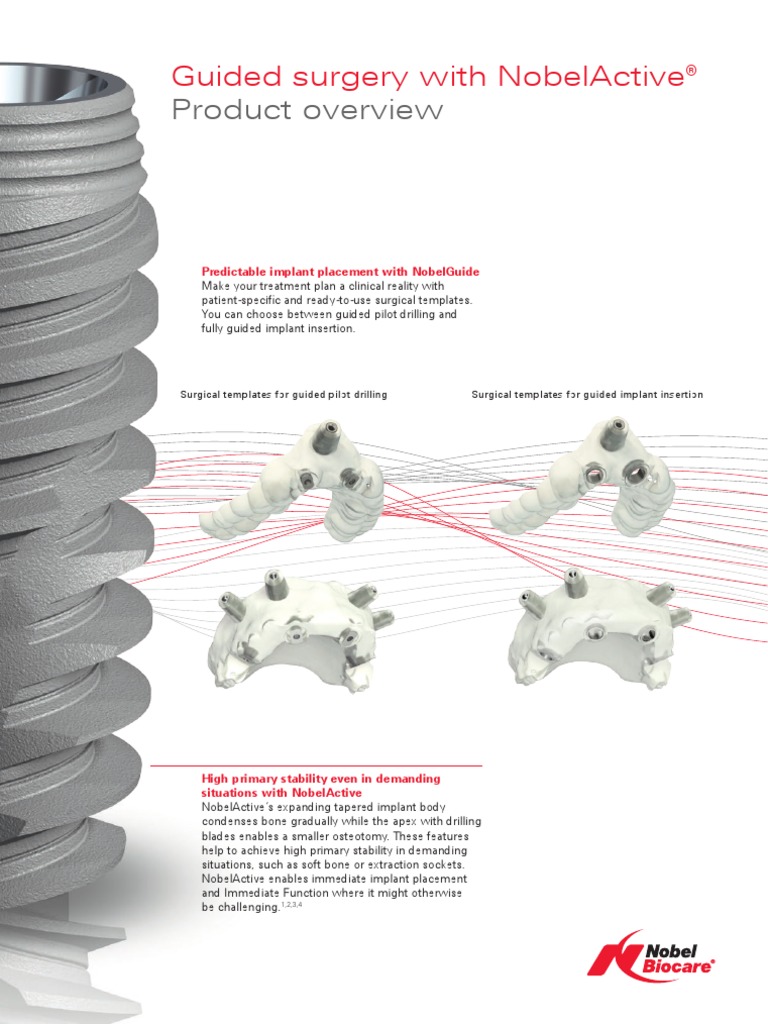 Guided surgery with NobelActive®
Product overview

Predictable implant placement with NobelGuide
Make your treatment plan a clinical reality with patient-specific and ready-to-use surgical templates. You can choose between guided pilot drilling and fully guided implant insertion.

Surgical templates for guided pilot drilling

Surgical templates for guided implant insertion

High primary stability even in demanding situations with NobelActive
NobelActive's expanding tapered implant body condenses bone gradually while the apex with drilling blades enables a smaller osteotomy. These features help to achieve high primary stability in demanding situations, such as soft bone or extraction sockets. NobelActive enables immediate implant placement and Immediate Function where it might otherwise be challenging.$^{1,2,3,4}$

Nobel Biocare®