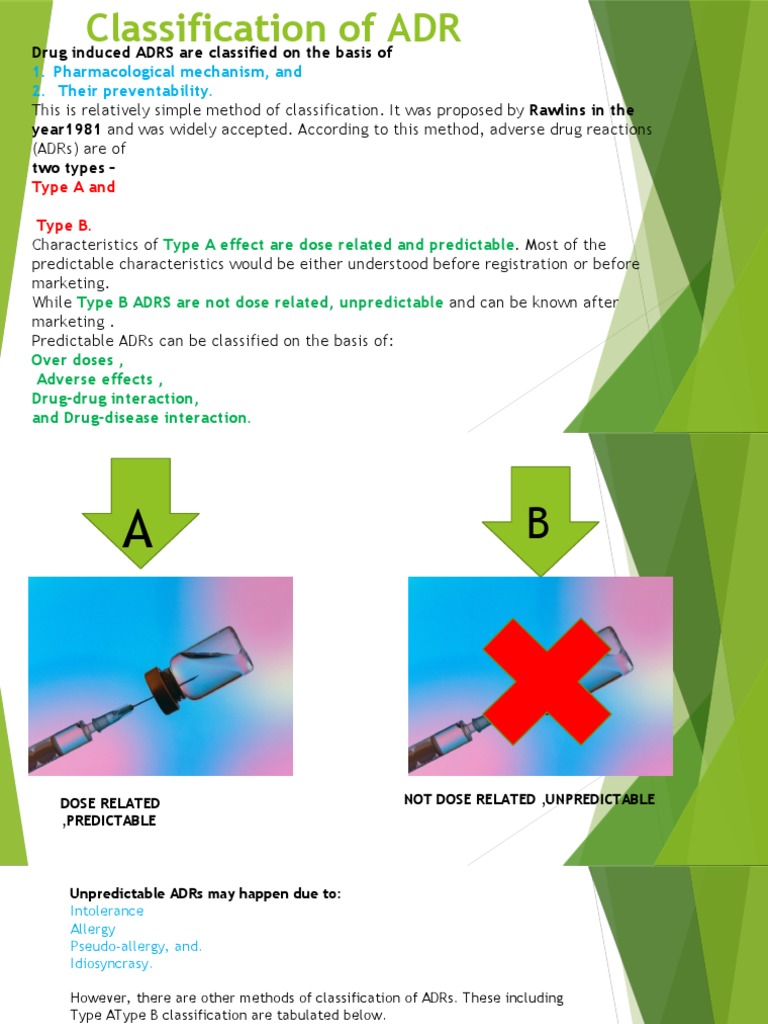 Classification of ADR

Drug induced ADRS are classified on the basis of
1. Pharmacological mechanism, and
2. Their preventability.
This is relatively simple method of classification. It was proposed by Rawlins in the year1981 and was widely accepted. According to this method, adverse drug reactions (ADRs) are of
two types –
Type A and

Type B.
Characteristics of Type A effect are dose related and predictable. Most of the predictable characteristics would be either understood before registration or before marketing.
While Type B ADRS are not dose related, unpredictable and can be known after marketing .
Predictable ADRs can be classified on the basis of:
Over doses ,
Adverse effects ,
Drug-drug interaction,
and Drug-disease interaction.

A

B

DOSE RELATED ,PREDICTABLE

NOT DOSE RELATED ,UNPREDICTABLE

Unpredictable ADRs may happen due to:
Intolerance
Allergy
Pseudo-allergy, and.
Idiosyncrasy.

However, there are other methods of classification of ADRs. These including Type AType B classification are tabulated below.