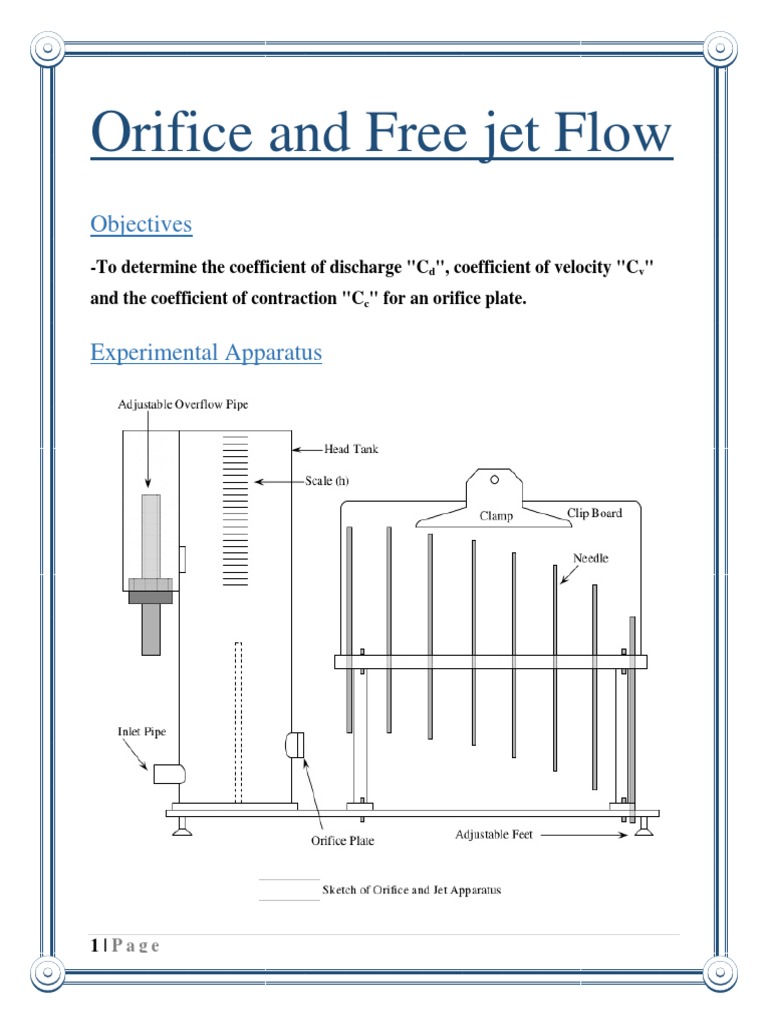 Orifice and Free jet Flow

Objectives

-To determine the coefficient of discharge "$C_d$", coefficient of velocity "$C_v$" and the coefficient of contraction "$C_c$" for an orifice plate.

Experimental Apparatus

Adjustable Overflow Pipe
Head Tank
Scale (h)
Clamp
Clip Board
Needle
Inlet Pipe
Orifice Plate
Adjustable Feet

Sketch of Orifice and Jet Apparatus

1 | P a g e