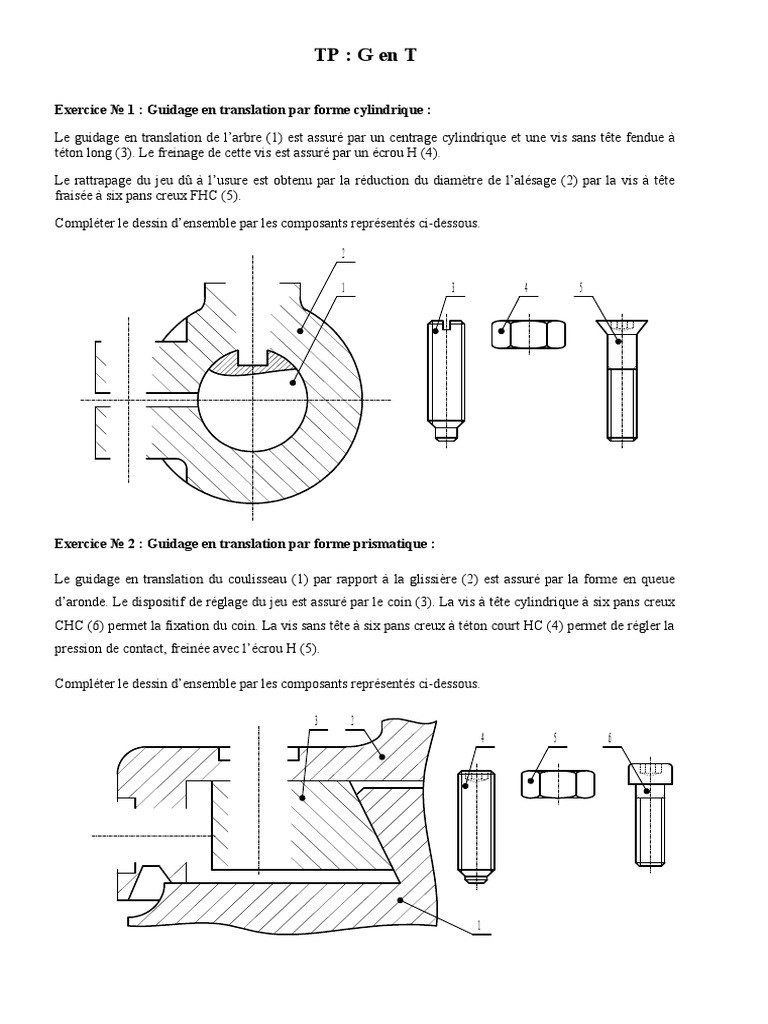 TP : G en T

Exercice № 1 : Guidage en translation par forme cylindrique :

Le guidage en translation de l'arbre (1) est assuré par un centrage cylindrique et une vis sans tête fendue à téton long (3). Le freinage de cette vis est assuré par un écrou H (4).

Le rattrapage du jeu dû à l'usure est obtenu par la réduction du diamètre de l'alésage (2) par la vis à tête fraisée à six pans creux FHC (5).

Compléter le dessin d'ensemble par les composants représentés ci-dessous.

2
1
3
4
5

Exercice № 2 : Guidage en translation par forme prismatique :

Le guidage en translation du coulisseau (1) par rapport à la glissière (2) est assuré par la forme en queue d'aronde. Le dispositif de réglage du jeu est assuré par le coin (3). La vis à tête cylindrique à six pans creux CHC (6) permet la fixation du coin. La vis sans tête à six pans creux à téton court HC (4) permet de régler la pression de contact, freinée avec l'écrou H (5).

Compléter le dessin d'ensemble par les composants représentés ci-dessous.

3
2
4
5
6
1