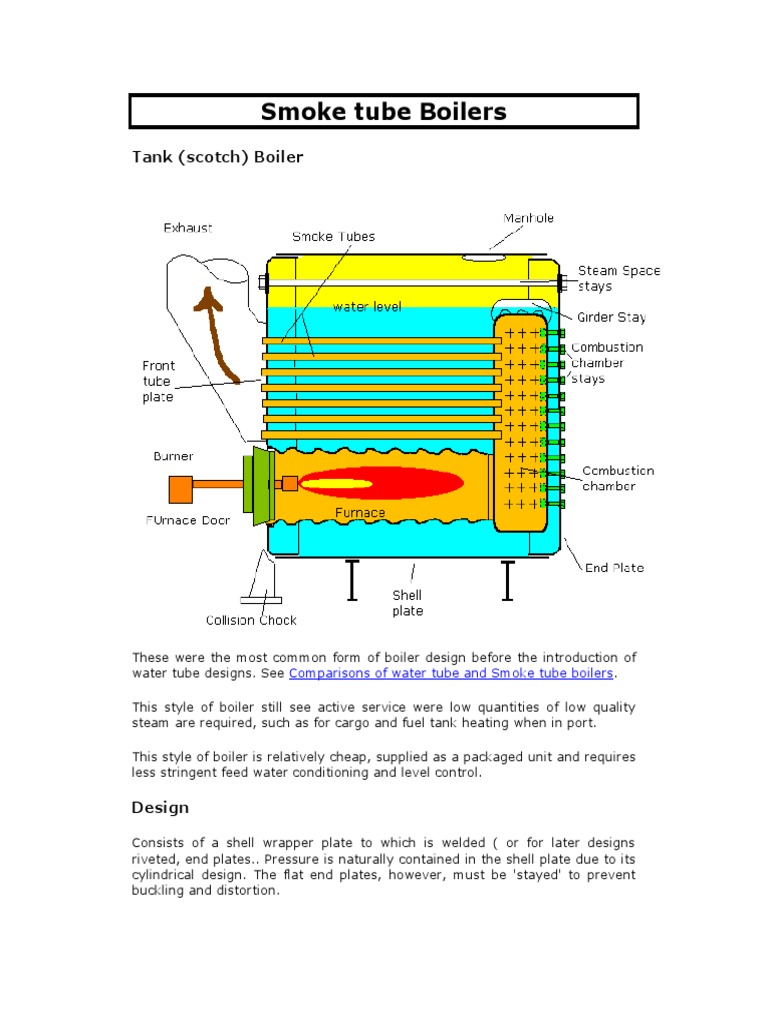 Smoke tube Boilers

Tank (scotch) Boiler

Exhaust

Smoke Tubes

Manhole

Steam Space stays

water level

Girder Stay

Combustion chamber stays

Front tube plate

Burner

Combustion chamber

FUrnace Door

Furnace

End Plate

Shell plate

Collision Chock

These were the most common form of boiler design before the introduction of water tube designs. See Comparisons of water tube and Smoke tube boilers.

This style of boiler still see active service were low quantities of low quality steam are required, such as for cargo and fuel tank heating when in port.

This style of boiler is relatively cheap, supplied as a packaged unit and requires less stringent feed water conditioning and level control.

Design

Consists of a shell wrapper plate to which is welded ( or for later designs riveted, end plates.. Pressure is naturally contained in the shell plate due to its cylindrical design. The flat end plates, however, must be 'stayed' to prevent buckling and distortion.