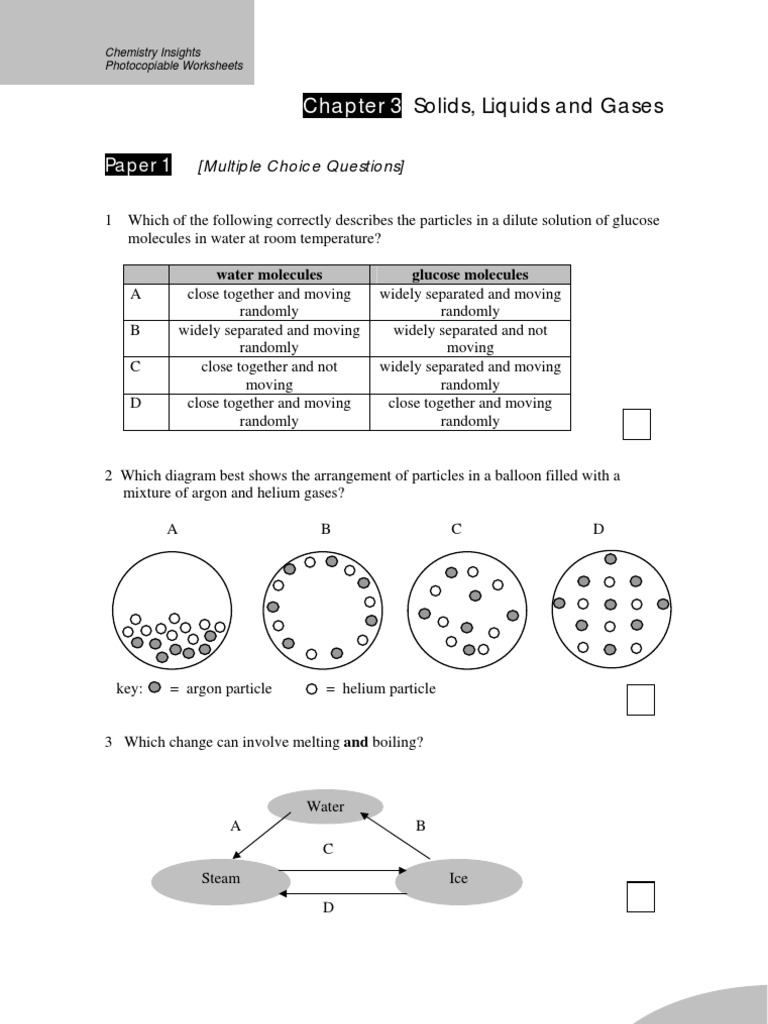 Chemistry Insights
Photocopiable Worksheets

Chapter 3 Solids, Liquids and Gases

Paper 1 [Multiple Choice Questions]

1 Which of the following correctly describes the particles in a dilute solution of glucose molecules in water at room temperature?

| | water molecules | glucose molecules |
|---|---|---|
| A | close together and moving randomly | widely separated and moving randomly |
| B | widely separated and moving randomly | widely separated and not moving |
| C | close together and not moving | widely separated and moving randomly |
| D | close together and moving randomly | close together and moving randomly |

2 Which diagram best shows the arrangement of particles in a balloon filled with a mixture of argon and helium gases?

A B C D

key: = argon particle = helium particle

3 Which change can involve melting **and** boiling?

Water
A B
C
Steam Ice
D