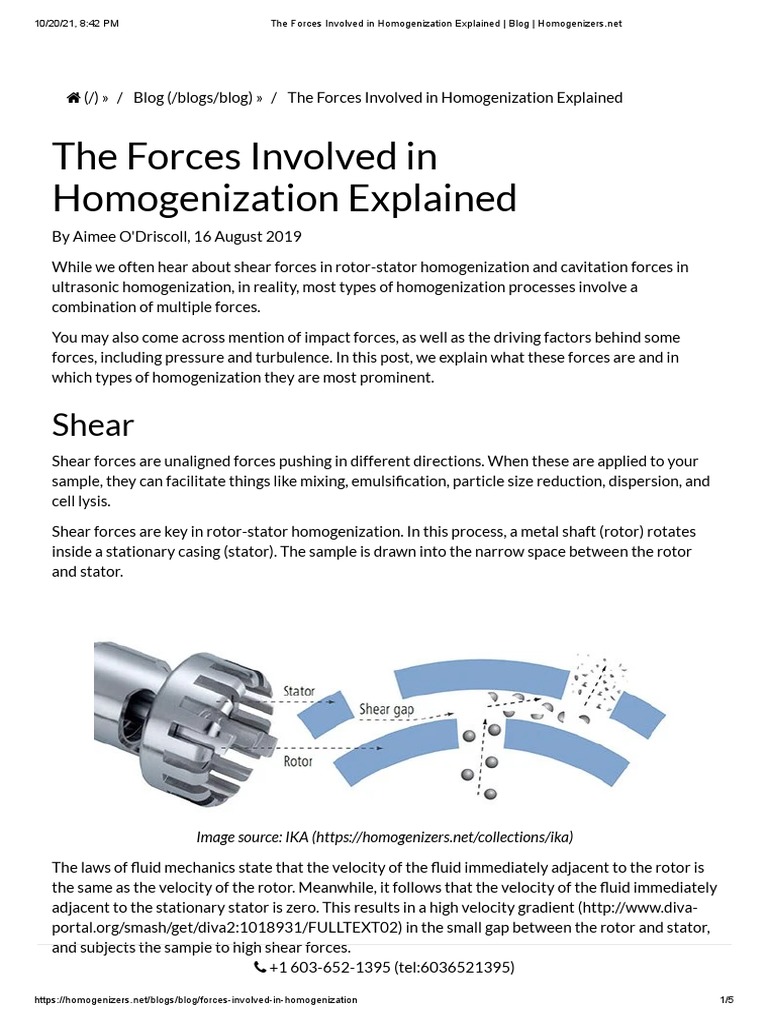 10/20/21, 8:42 PM The Forces Involved in Homogenization Explained | Blog | Homogenizers.net

(/) » / Blog (/blogs/blog) » / The Forces Involved in Homogenization Explained

The Forces Involved in Homogenization Explained

By Aimee O'Driscoll, 16 August 2019

While we often hear about shear forces in rotor-stator homogenization and cavitation forces in ultrasonic homogenization, in reality, most types of homogenization processes involve a combination of multiple forces.

You may also come across mention of impact forces, as well as the driving factors behind some forces, including pressure and turbulence. In this post, we explain what these forces are and in which types of homogenization they are most prominent.

Shear

Shear forces are unaligned forces pushing in different directions. When these are applied to your sample, they can facilitate things like mixing, emulsification, particle size reduction, dispersion, and cell lysis.

Shear forces are key in rotor-stator homogenization. In this process, a metal shaft (rotor) rotates inside a stationary casing (stator). The sample is drawn into the narrow space between the rotor and stator.

Stator
Shear gap
Rotor

Image source: IKA (https://homogenizers.net/collections/ika)

The laws of fluid mechanics state that the velocity of the fluid immediately adjacent to the rotor is the same as the velocity of the rotor. Meanwhile, it follows that the velocity of the fluid immediately adjacent to the stationary stator is zero. This results in a high velocity gradient (http://www.diva-portal.org/smash/get/diva2:1018931/FULLTEXT02) in the small gap between the rotor and stator, and subjects the sample to high shear forces.

+1 603-652-1395 (tel:6036521395)

https://homogenizers.net/blogs/blog/forces-involved-in-homogenization 1/5