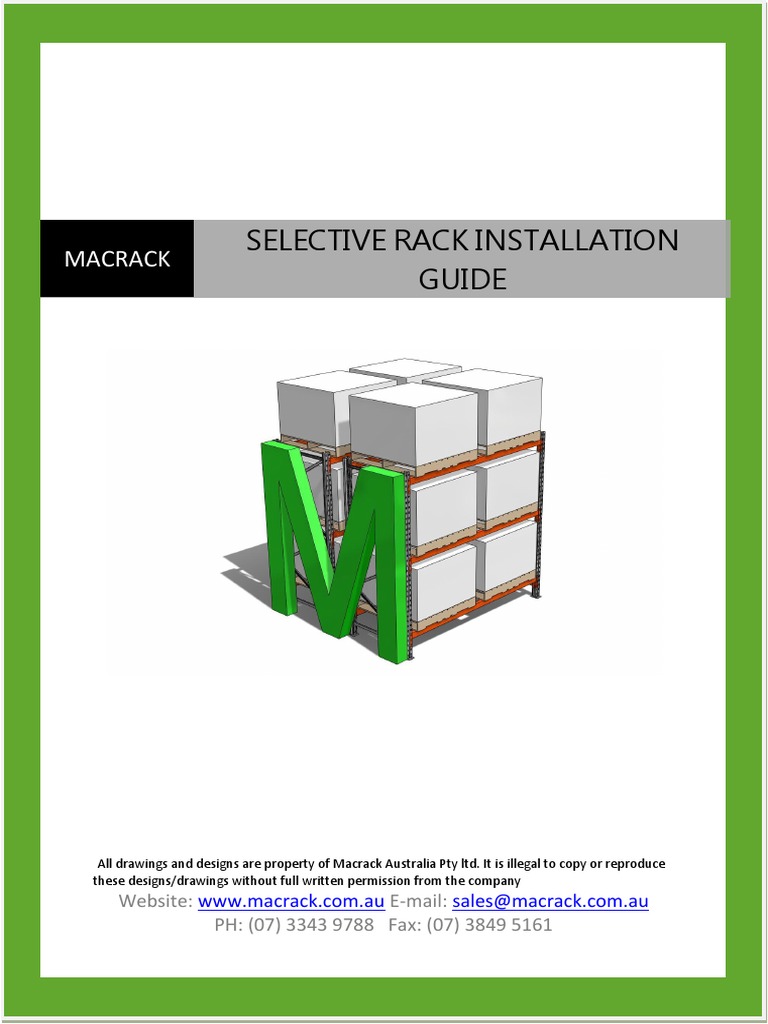 MACRACK

SELECTIVE RACK INSTALLATION GUIDE

All drawings and designs are property of Macrack Australia Pty ltd. It is illegal to copy or reproduce these designs/drawings without full written permission from the company

Website: www.macrack.com.au E-mail: sales@macrack.com.au

PH: (07) 3343 9788 Fax: (07) 3849 5161