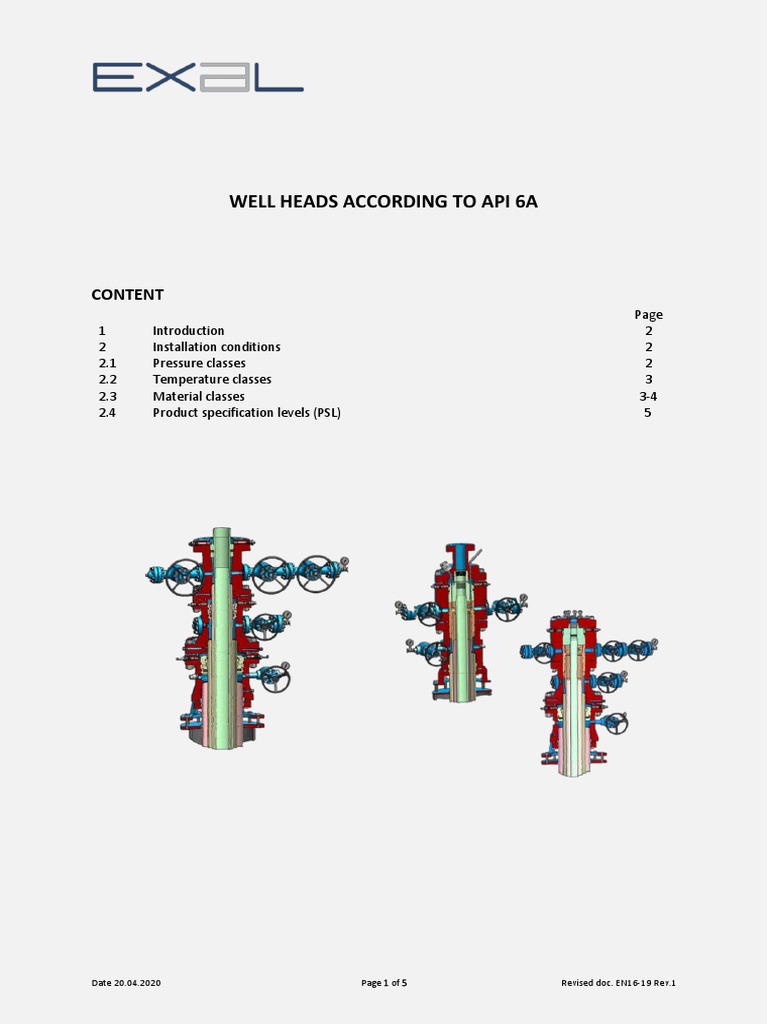 EXAL

WELL HEADS ACCORDING TO API 6A

CONTENT

| | | Page |
|---|---|---|
| 1 | Introduction | 2 |
| 2 | Installation conditions | 2 |
| 2.1 | Pressure classes | 2 |
| 2.2 | Temperature classes | 3 |
| 2.3 | Material classes | 3-4 |
| 2.4 | Product specification levels (PSL) | 5 |

Date 20.04.2020

Page 1 of 5

Revised doc. EN16-19 Rev.1