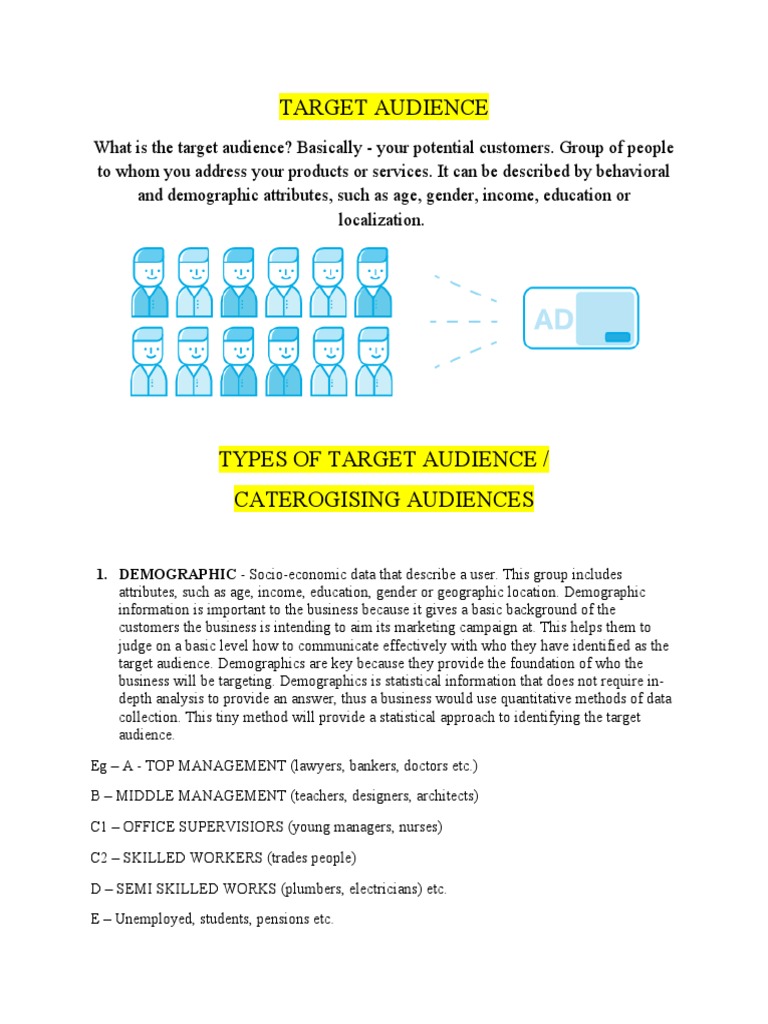 TARGET AUDIENCE

What is the target audience? Basically - your potential customers. Group of people to whom you address your products or services. It can be described by behavioral and demographic attributes, such as age, gender, income, education or localization.

AD

TYPES OF TARGET AUDIENCE /
CATEROGISING AUDIENCES

1. DEMOGRAPHIC - Socio-economic data that describe a user. This group includes attributes, such as age, income, education, gender or geographic location. Demographic information is important to the business because it gives a basic background of the customers the business is intending to aim its marketing campaign at. This helps them to judge on a basic level how to communicate effectively with who they have identified as the target audience. Demographics are key because they provide the foundation of who the business will be targeting. Demographics is statistical information that does not require in-depth analysis to provide an answer, thus a business would use quantitative methods of data collection. This tiny method will provide a statistical approach to identifying the target audience.

Eg – A - TOP MANAGEMENT (lawyers, bankers, doctors etc.)

B – MIDDLE MANAGEMENT (teachers, designers, architects)

C1 – OFFICE SUPERVISIORS (young managers, nurses)

C2 – SKILLED WORKERS (trades people)

D – SEMI SKILLED WORKS (plumbers, electricians) etc.

E – Unemployed, students, pensions etc.