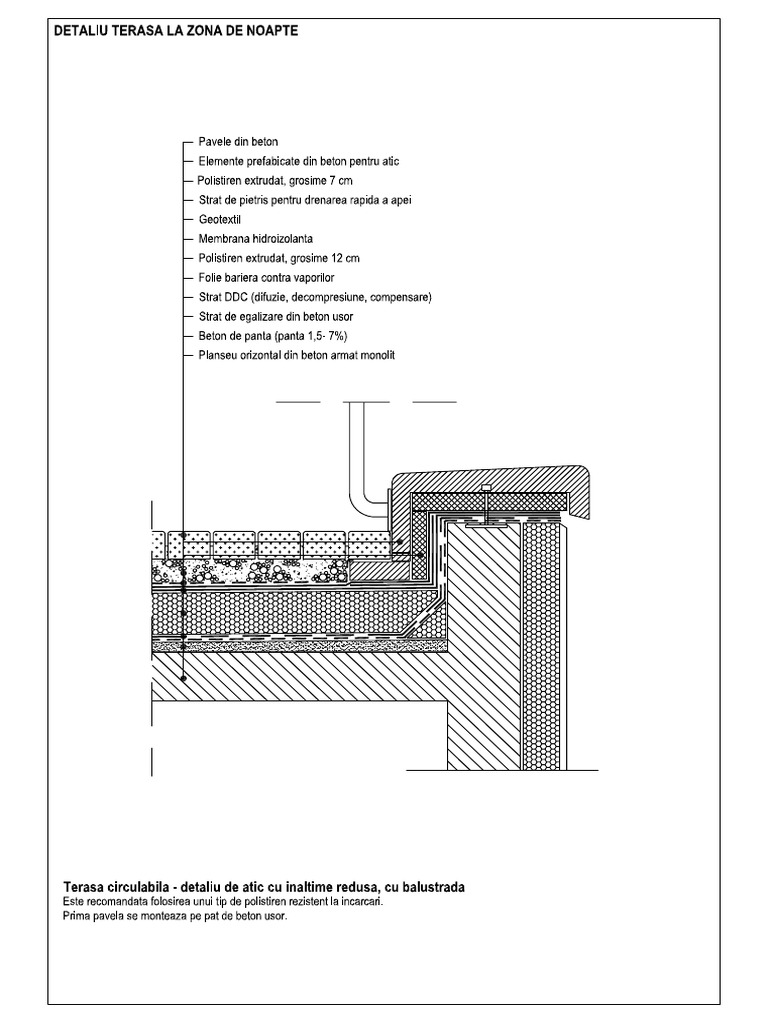 DETALIU TERASA LA ZONA DE NOAPTE

Pavele din beton
Elemente prefabicate din beton pentru atic
Polistiren extrudat, grosime 7 cm
Strat de pietris pentru drenarea rapida a apei
Geotextil
Membrana hidroizolanta
Polistiren extrudat, grosime 12 cm
Folie bariera contra vaporilor
Strat DDC (difuzie, decompresiune, compensare)
Strat de egalizare din beton usor
Beton de panta (panta 1,5- 7%)
Planseu orizontal din beton armat monolit

Terasa circulabila - detaliu de atic cu inaltime redusa, cu balustrada
Este recomandata folosirea unui tip de polistiren rezistent la incarcari.
Prima pavela se monteaza pe pat de beton usor.