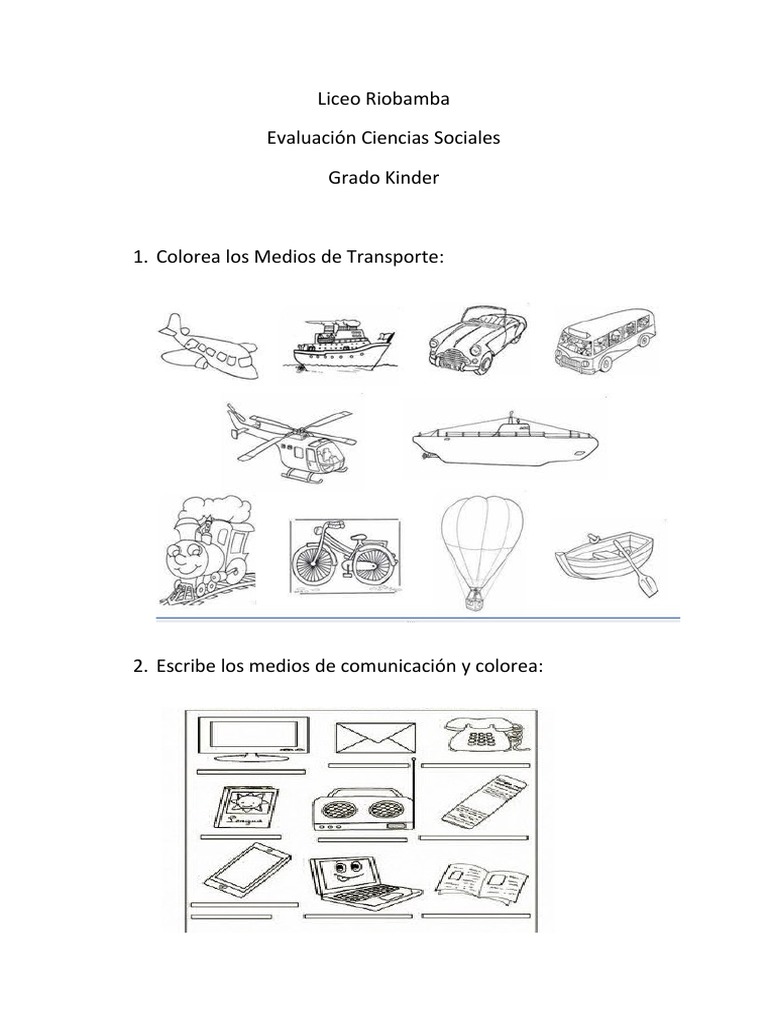 Liceo Riobamba

Evaluación Ciencias Sociales

Grado Kinder

1. Colorea los Medios de Transporte:

2. Escribe los medios de comunicación y colorea:

Lengua