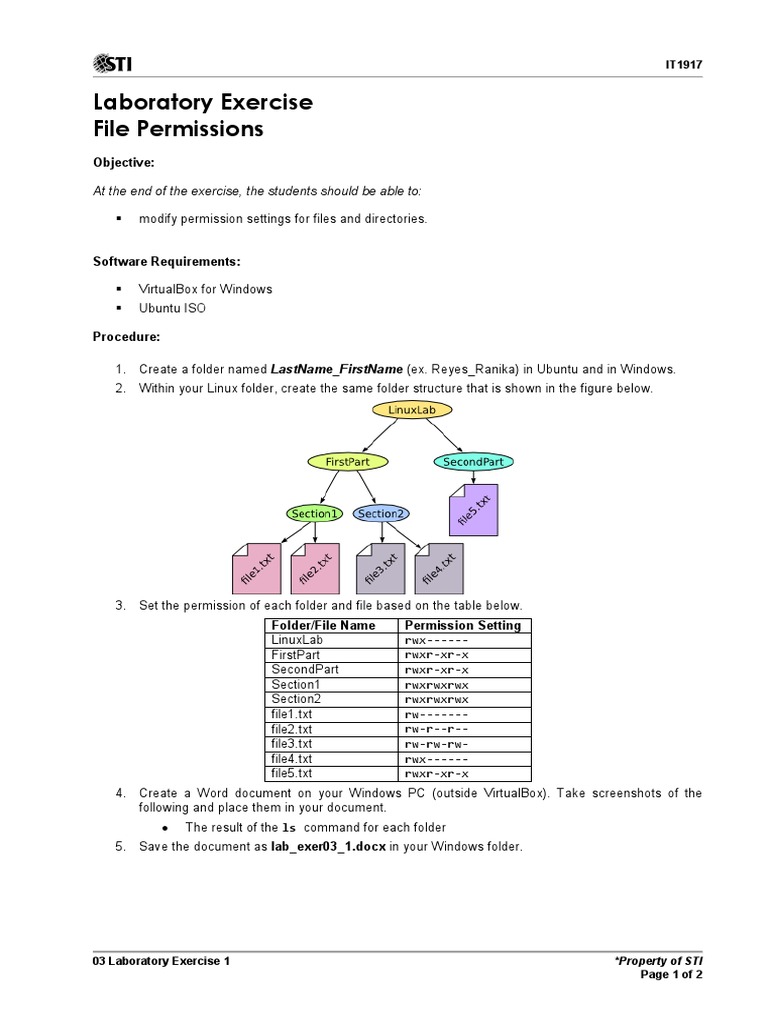 STI

IT1917

Laboratory Exercise
File Permissions

Objective:

At the end of the exercise, the students should be able to:

▪ modify permission settings for files and directories.

Software Requirements:

▪ VirtualBox for Windows
▪ Ubuntu ISO

Procedure:

1. Create a folder named LastName_FirstName (ex. Reyes_Ranika) in Ubuntu and in Windows.
2. Within your Linux folder, create the same folder structure that is shown in the figure below.

LinuxLab
FirstPart
SecondPart
Section1
Section2
file5.txt
file1.txt
file2.txt
file3.txt
file4.txt

3. Set the permission of each folder and file based on the table below.

| Folder/File Name | Permission Setting |
|---|---|
| LinuxLab | rwx------ |
| FirstPart | rwxr-xr-x |
| SecondPart | rwxr-xr-x |
| Section1 | rwxrwxrwx |
| Section2 | rwxrwxrwx |
| file1.txt | rw------- |
| file2.txt | rw-r--r-- |
| file3.txt | rw-rw-rw- |
| file4.txt | rwx------ |
| file5.txt | rwxr-xr-x |

4. Create a Word document on your Windows PC (outside VirtualBox). Take screenshots of the following and place them in your document.
● The result of the ls command for each folder
5. Save the document as lab_exer03_1.docx in your Windows folder.

03 Laboratory Exercise 1

*Property of STI
Page 1 of 2