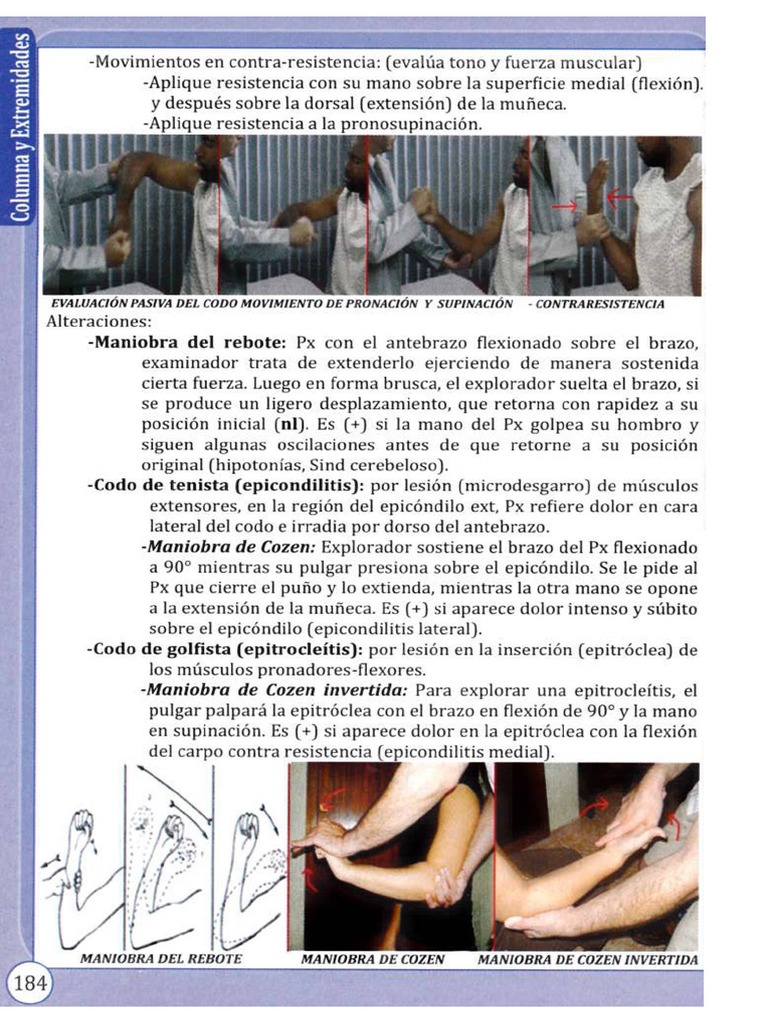 Columna y Extremidades

-Movimientos en contra-resistencia: (evalúa tono y fuerza muscular)
-Aplique resistencia con su mano sobre la superficie medial (flexión). y después sobre la dorsal (extensión) de la muñeca.
-Aplique resistencia a la pronosupinación.

EVALUACIÓN PASIVA DEL CODO MOVIMIENTO DE PRONACIÓN Y SUPINACIÓN - CONTRARESISTENCIA

Alteraciones:
-Maniobra del rebote: Px con el antebrazo flexionado sobre el brazo, examinador trata de extenderlo ejerciendo de manera sostenida cierta fuerza. Luego en forma brusca, el explorador suelta el brazo, si se produce un ligero desplazamiento, que retorna con rapidez a su posición inicial (nl). Es (+) si la mano del Px golpea su hombro y siguen algunas oscilaciones antes de que retorne a su posición original (hipotonías, Sind cerebeloso).
-Codo de tenista (epicondilitis): por lesión (microdesgarro) de músculos extensores, en la región del epicóndilo ext, Px refiere dolor en cara lateral del codo e irradia por dorso del antebrazo.
-Maniobra de Cozen: Explorador sostiene el brazo del Px flexionado a 90° mientras su pulgar presiona sobre el epicóndilo. Se le pide al Px que cierre el puño y lo extienda, mientras la otra mano se opone a la extensión de la muñeca. Es (+) si aparece dolor intenso y súbito sobre el epicóndilo (epicondilitis lateral).
-Codo de golfista (epitrocleítis): por lesión en la inserción (epitróclea) de los músculos pronadores-flexores.
-Maniobra de Cozen invertida: Para explorar una epitrocleítis, el pulgar palpará la epitróclea con el brazo en flexión de 90° y la mano en supinación. Es (+) si aparece dolor en la epitróclea con la flexión del carpo contra resistencia (epicondilitis medial).

MANIOBRA DEL REBOTE MANIOBRA DE COZEN MANIOBRA DE COZEN INVERTIDA

184