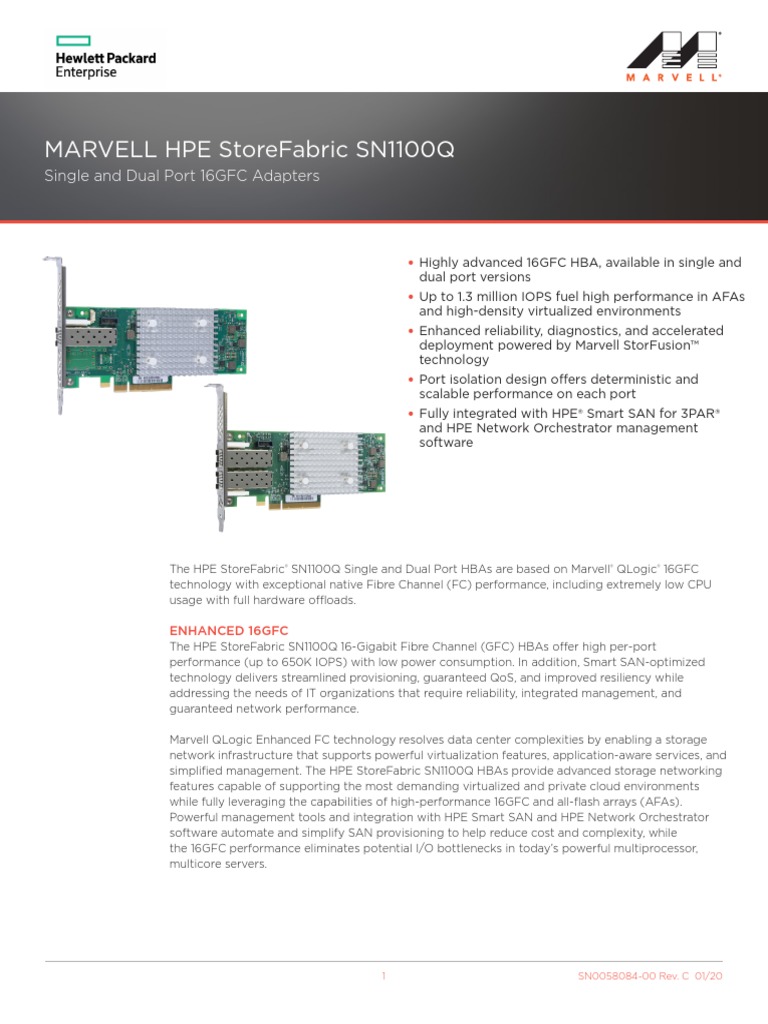 Hewlett Packard Enterprise

MARVELL®

MARVELL HPE StoreFabric SN1100Q

Single and Dual Port 16GFC Adapters

• Highly advanced 16GFC HBA, available in single and dual port versions
• Up to 1.3 million IOPS fuel high performance in AFAs and high-density virtualized environments
• Enhanced reliability, diagnostics, and accelerated deployment powered by Marvell StorFusion™ technology
• Port isolation design offers deterministic and scalable performance on each port
• Fully integrated with HPE® Smart SAN for 3PAR® and HPE Network Orchestrator management software

The HPE StoreFabric® SN1100Q Single and Dual Port HBAs are based on Marvell® QLogic® 16GFC technology with exceptional native Fibre Channel (FC) performance, including extremely low CPU usage with full hardware offloads.

ENHANCED 16GFC

The HPE StoreFabric SN1100Q 16-Gigabit Fibre Channel (GFC) HBAs offer high per-port performance (up to 650K IOPS) with low power consumption. In addition, Smart SAN-optimized technology delivers streamlined provisioning, guaranteed QoS, and improved resiliency while addressing the needs of IT organizations that require reliability, integrated management, and guaranteed network performance.

Marvell QLogic Enhanced FC technology resolves data center complexities by enabling a storage network infrastructure that supports powerful virtualization features, application-aware services, and simplified management. The HPE StoreFabric SN1100Q HBAs provide advanced storage networking features capable of supporting the most demanding virtualized and private cloud environments while fully leveraging the capabilities of high-performance 16GFC and all-flash arrays (AFAs). Powerful management tools and integration with HPE Smart SAN and HPE Network Orchestrator software automate and simplify SAN provisioning to help reduce cost and complexity, while the 16GFC performance eliminates potential I/O bottlenecks in today's powerful multiprocessor, multicore servers.

1

SN0058084-00 Rev. C 01/20