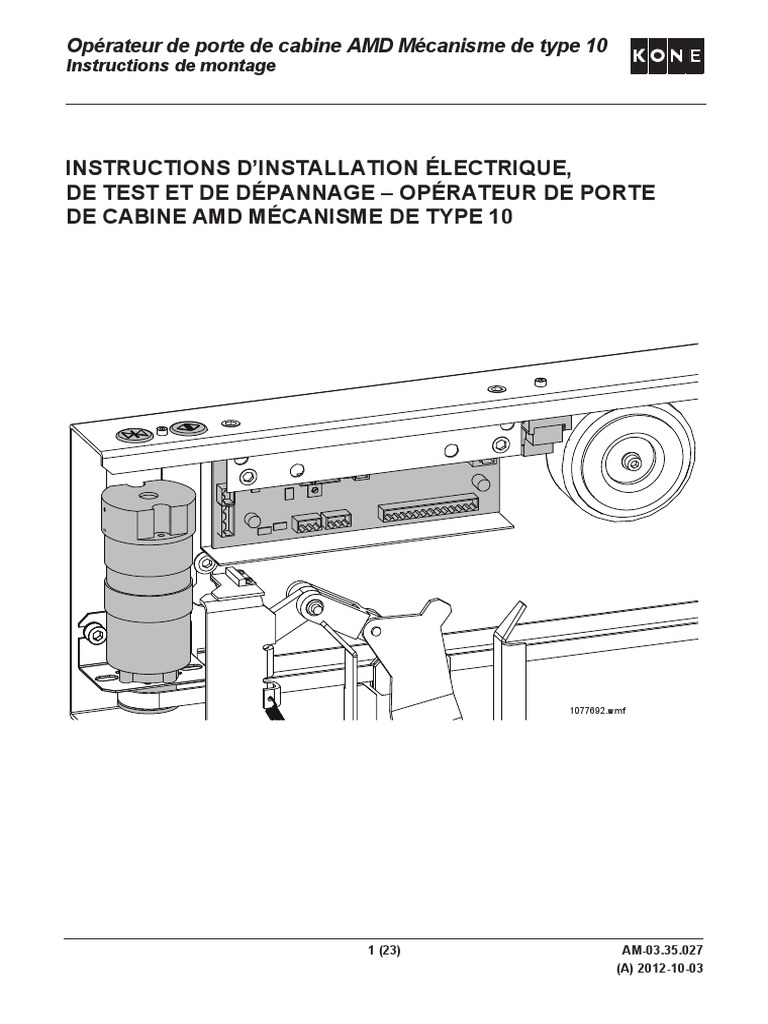 Opérateur de porte de cabine AMD Mécanisme de type 10
Instructions de montage

KONE

INSTRUCTIONS D'INSTALLATION ÉLECTRIQUE, DE TEST ET DE DÉPANNAGE – OPÉRATEUR DE PORTE DE CABINE AMD MÉCANISME DE TYPE 10

1077692.wmf

1 (23)

AM-03.35.027
(A) 2012-10-03