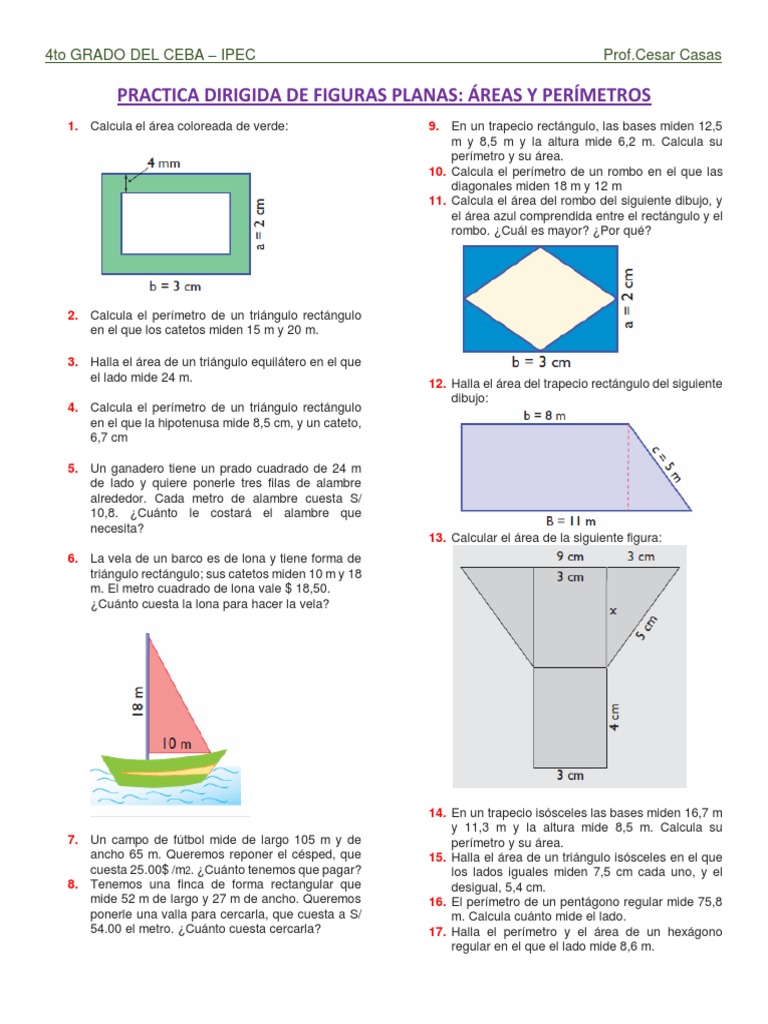 4to GRADO DEL CEBA – IPEC Prof.Cesar Casas

PRACTICA DIRIGIDA DE FIGURAS PLANAS: ÁREAS Y PERÍMETROS

1. Calcula el área coloreada de verde:

4 mm

a = 2 cm

b = 3 cm

2. Calcula el perímetro de un triángulo rectángulo en el que los catetos miden 15 m y 20 m.

3. Halla el área de un triángulo equilátero en el que el lado mide 24 m.

4. Calcula el perímetro de un triángulo rectángulo en el que la hipotenusa mide 8,5 cm, y un cateto, 6,7 cm

5. Un ganadero tiene un prado cuadrado de 24 m de lado y quiere ponerle tres filas de alambre alrededor. Cada metro de alambre cuesta S/ 10,8. ¿Cuánto le costará el alambre que necesita?

6. La vela de un barco es de lona y tiene forma de triángulo rectángulo; sus catetos miden 10 m y 18 m. El metro cuadrado de lona vale $ 18,50. ¿Cuánto cuesta la lona para hacer la vela?

18 m

10 m

7. Un campo de fútbol mide de largo 105 m y de ancho 65 m. Queremos reponer el césped, que cuesta 25.00$ /m2. ¿Cuánto tenemos que pagar?

8. Tenemos una finca de forma rectangular que mide 52 m de largo y 27 m de ancho. Queremos ponerle una valla para cercarla, que cuesta a S/ 54.00 el metro. ¿Cuánto cuesta cercarla?

9. En un trapecio rectángulo, las bases miden 12,5 m y 8,5 m y la altura mide 6,2 m. Calcula su perímetro y su área.

10. Calcula el perímetro de un rombo en el que las diagonales miden 18 m y 12 m

11. Calcula el área del rombo del siguiente dibujo, y el área azul comprendida entre el rectángulo y el rombo. ¿Cuál es mayor? ¿Por qué?

a = 2 cm

b = 3 cm

12. Halla el área del trapecio rectángulo del siguiente dibujo:

b = 8 m

c = 5 m

B = 11 m

13. Calcular el área de la siguiente figura:

9 cm

3 cm

3 cm

x

5 cm

4 cm

3 cm

14. En un trapecio isósceles las bases miden 16,7 m y 11,3 m y la altura mide 8,5 m. Calcula su perímetro y su área.

15. Halla el área de un triángulo isósceles en el que los lados iguales miden 7,5 cm cada uno, y el desigual, 5,4 cm.

16. El perímetro de un pentágono regular mide 75,8 m. Calcula cuánto mide el lado.

17. Halla el perímetro y el área de un hexágono regular en el que el lado mide 8,6 m.