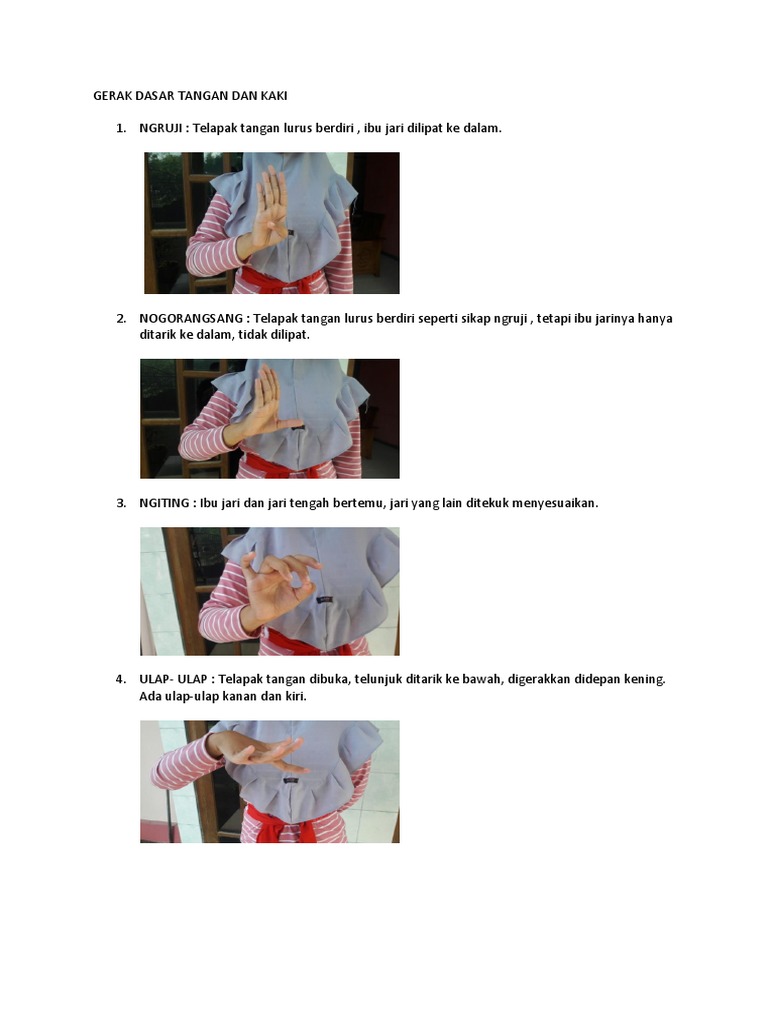 GERAK DASAR TANGAN DAN KAKI

1. NGRUJI : Telapak tangan lurus berdiri , ibu jari dilipat ke dalam.

2. NOGORANGSANG : Telapak tangan lurus berdiri seperti sikap ngruji , tetapi ibu jarinya hanya ditarik ke dalam, tidak dilipat.

3. NGITING : Ibu jari dan jari tengah bertemu, jari yang lain ditekuk menyesuaikan.

4. ULAP- ULAP : Telapak tangan dibuka, telunjuk ditarik ke bawah, digerakkan didepan kening. Ada ulap-ulap kanan dan kiri.