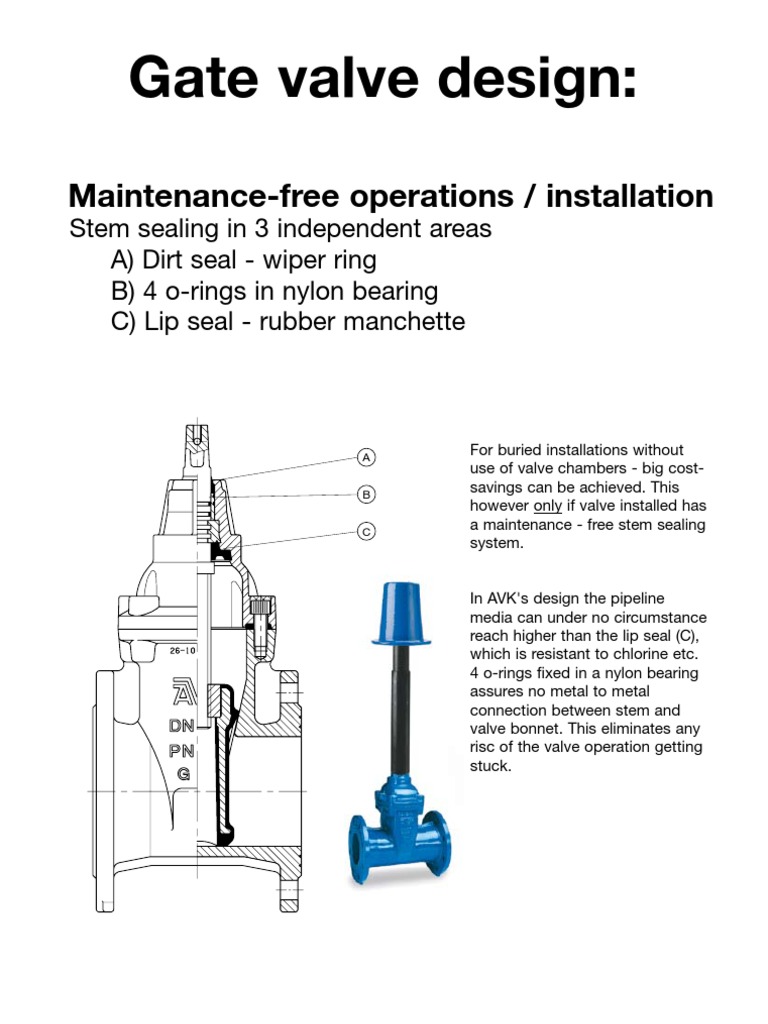 Gate valve design:

Maintenance-free operations / installation

Stem sealing in 3 independent areas
A) Dirt seal - wiper ring
B) 4 o-rings in nylon bearing
C) Lip seal - rubber manchette

A
B
C

26-10
DN
PN
G

For buried installations without use of valve chambers - big cost-savings can be achieved. This however only if valve installed has a maintenance - free stem sealing system.

In AVK's design the pipeline media can under no circumstance reach higher than the lip seal (C), which is resistant to chlorine etc. 4 o-rings fixed in a nylon bearing assures no metal to metal connection between stem and valve bonnet. This eliminates any risc of the valve operation getting stuck.