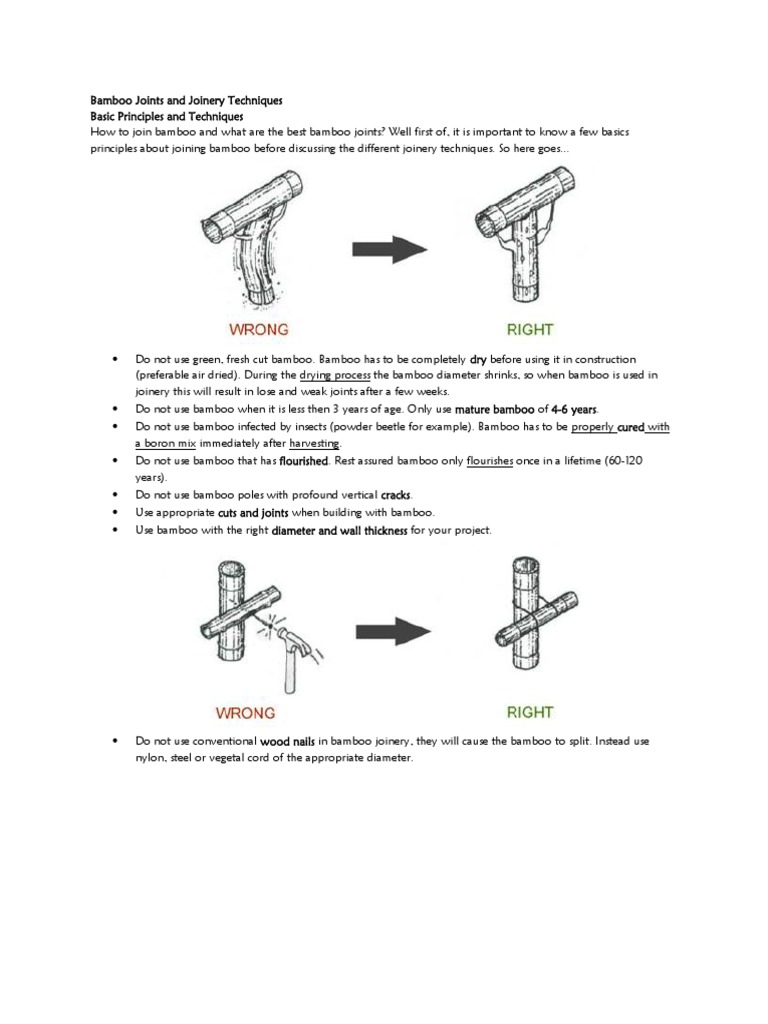 Bamboo Joints and Joinery Techniques
Basic Principles and Techniques
How to join bamboo and what are the best bamboo joints? Well first of, it is important to know a few basics principles about joining bamboo before discussing the different joinery techniques. So here goes...

WRONG

RIGHT

• Do not use green, fresh cut bamboo. Bamboo has to be completely dry before using it in construction (preferable air dried). During the drying process the bamboo diameter shrinks, so when bamboo is used in joinery this will result in lose and weak joints after a few weeks.
• Do not use bamboo when it is less then 3 years of age. Only use mature bamboo of 4-6 years.
• Do not use bamboo infected by insects (powder beetle for example). Bamboo has to be properly cured with a boron mix immediately after harvesting.
• Do not use bamboo that has flourished. Rest assured bamboo only flourishes once in a lifetime (60-120 years).
• Do not use bamboo poles with profound vertical cracks.
• Use appropriate cuts and joints when building with bamboo.
• Use bamboo with the right diameter and wall thickness for your project.

WRONG

RIGHT

• Do not use conventional wood nails in bamboo joinery, they will cause the bamboo to split. Instead use nylon, steel or vegetal cord of the appropriate diameter.