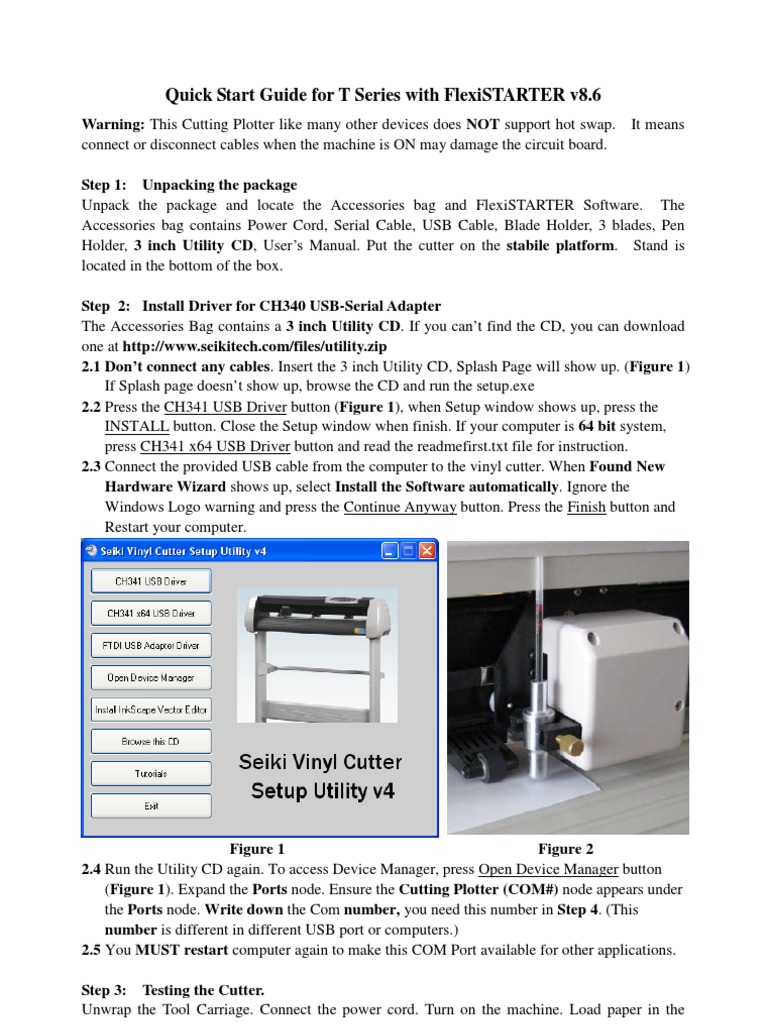 Quick Start Guide for T Series with FlexiSTARTER v8.6

Warning: This Cutting Plotter like many other devices does NOT support hot swap. It means connect or disconnect cables when the machine is ON may damage the circuit board.

Step 1: Unpacking the package
Unpack the package and locate the Accessories bag and FlexiSTARTER Software. The Accessories bag contains Power Cord, Serial Cable, USB Cable, Blade Holder, 3 blades, Pen Holder, 3 inch Utility CD, User's Manual. Put the cutter on the stabile platform. Stand is located in the bottom of the box.

Step 2: Install Driver for CH340 USB-Serial Adapter
The Accessories Bag contains a 3 inch Utility CD. If you can't find the CD, you can download one at http://www.seikitech.com/files/utility.zip
2.1 Don't connect any cables. Insert the 3 inch Utility CD, Splash Page will show up. (Figure 1) If Splash page doesn't show up, browse the CD and run the setup.exe
2.2 Press the CH341 USB Driver button (Figure 1), when Setup window shows up, press the INSTALL button. Close the Setup window when finish. If your computer is 64 bit system, press CH341 x64 USB Driver button and read the readmefirst.txt file for instruction.
2.3 Connect the provided USB cable from the computer to the vinyl cutter. When Found New Hardware Wizard shows up, select Install the Software automatically. Ignore the Windows Logo warning and press the Continue Anyway button. Press the Finish button and Restart your computer.

Seiki Vinyl Cutter Setup Utility v4
CH341 USB Driver
CH341 x64 USB Driver
FTDI USB Adapter Driver
Open Device Manager
Install InkScape Vector Editor
Browse this CD
Tutorials
Exit
Seiki Vinyl Cutter Setup Utility v4

Figure 1
Figure 2

2.4 Run the Utility CD again. To access Device Manager, press Open Device Manager button (Figure 1). Expand the Ports node. Ensure the Cutting Plotter (COM#) node appears under the Ports node. Write down the Com number, you need this number in Step 4. (This number is different in different USB port or computers.)
2.5 You MUST restart computer again to make this COM Port available for other applications.

Step 3: Testing the Cutter.
Unwrap the Tool Carriage. Connect the power cord. Turn on the machine. Load paper in the