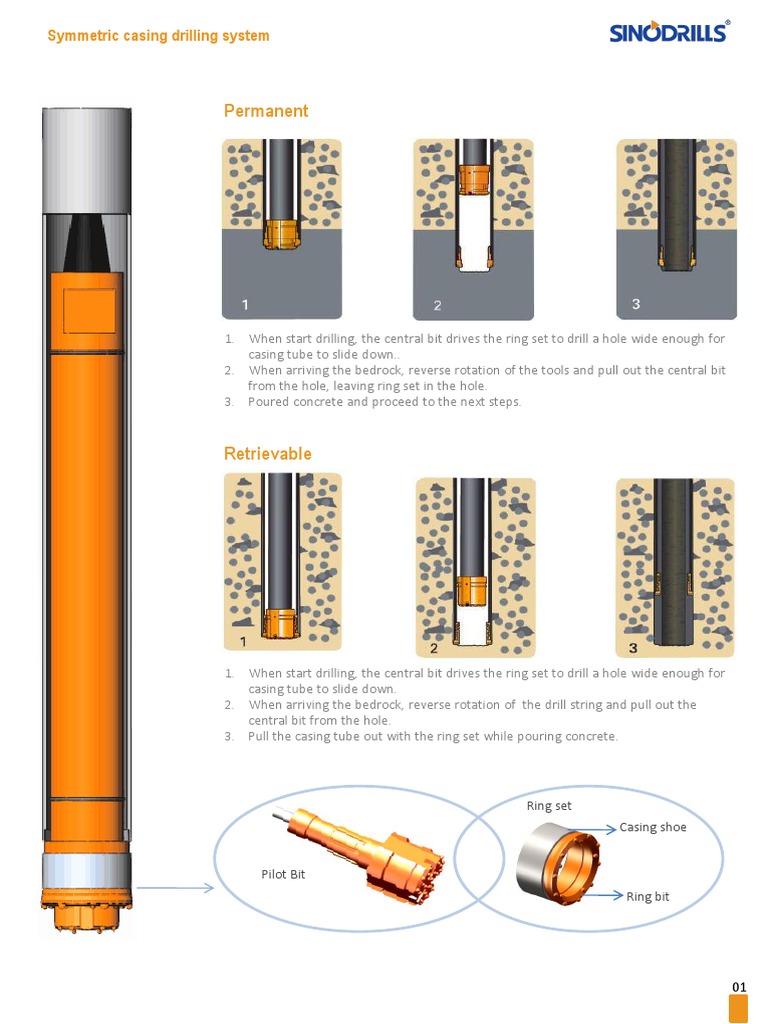 Symmetric casing drilling system

SINODRILLS®

Permanent

1

2

3

1. When start drilling, the central bit drives the ring set to drill a hole wide enough for casing tube to slide down..
2. When arriving the bedrock, reverse rotation of the tools and pull out the central bit from the hole, leaving ring set in the hole.
3. Poured concrete and proceed to the next steps.

Retrievable

1

2

3

1. When start drilling, the central bit drives the ring set to drill a hole wide enough for casing tube to slide down.
2. When arriving the bedrock, reverse rotation of the drill string and pull out the central bit from the hole.
3. Pull the casing tube out with the ring set while pouring concrete.

Pilot Bit

Ring set

Casing shoe

Ring bit

01