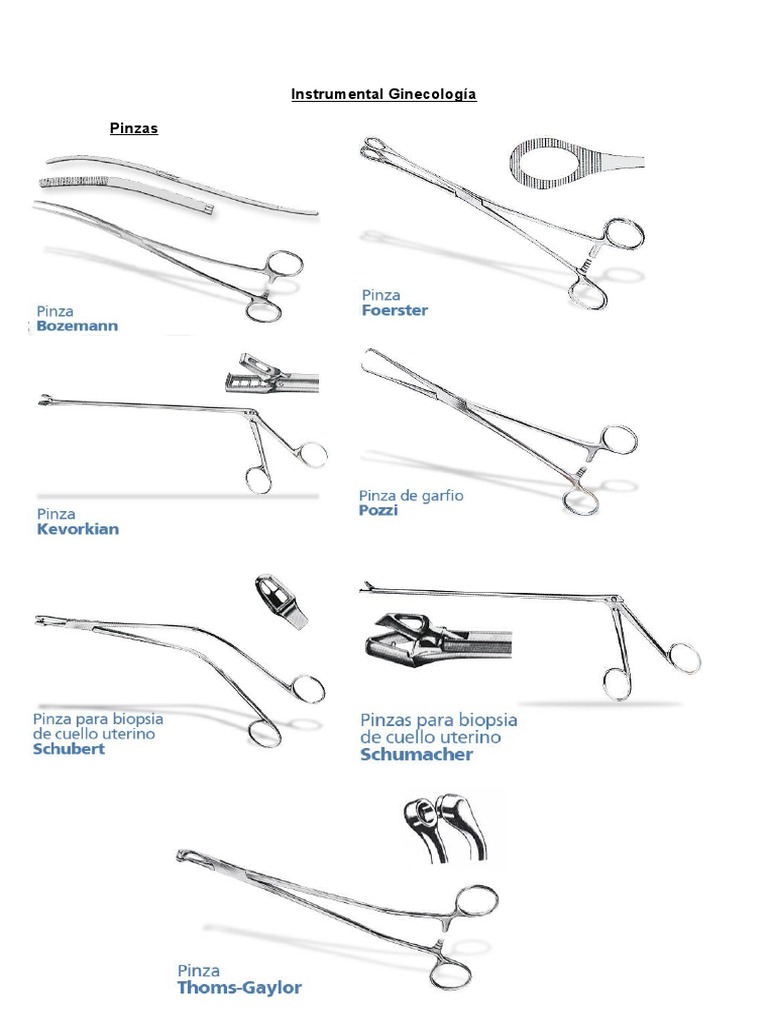 Instrumental Ginecología

Pinzas

Pinza
Bozemann

Pinza
Foerster

Pinza
Kevorkian

Pinza de garfio
Pozzi

Pinza para biopsia de cuello uterino
Schubert

Pinzas para biopsia de cuello uterino
Schumacher

Pinza
Thoms-Gaylor