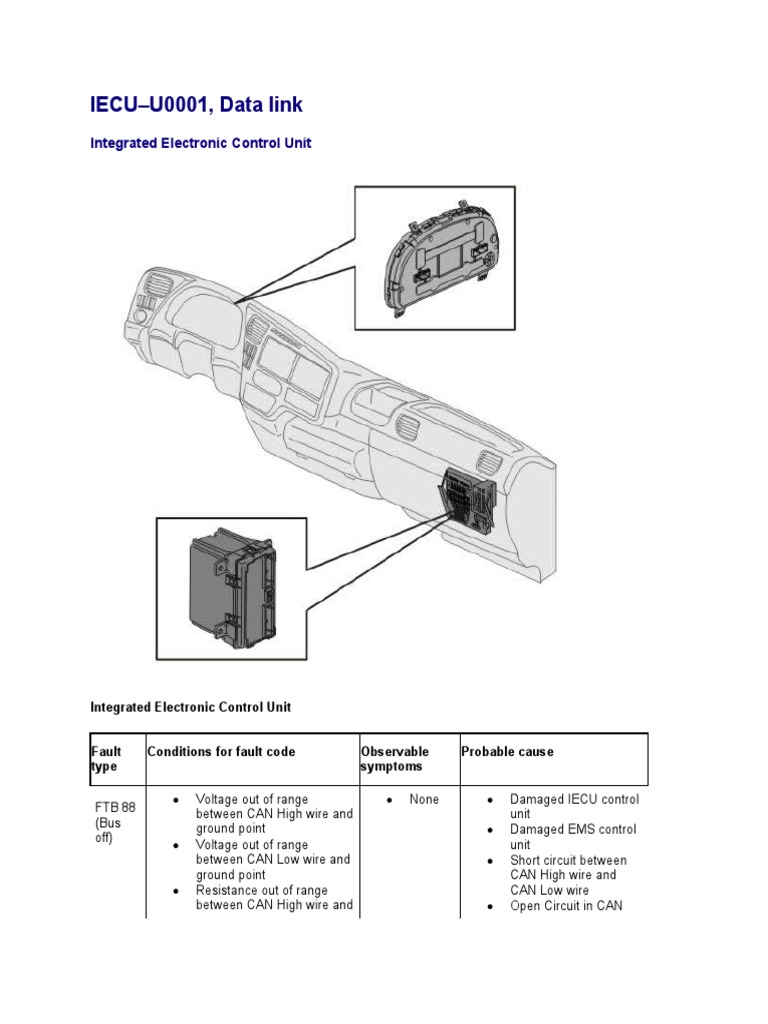 IECU–U0001, Data link

Integrated Electronic Control Unit

Integrated Electronic Control Unit

| Fault type | Conditions for fault code | Observable symptoms | Probable cause |
|---|---|---|---|
| FTB 88 (Bus off) | • Voltage out of range between CAN High wire and ground point • Voltage out of range between CAN Low wire and ground point • Resistance out of range between CAN High wire and | • None | • Damaged IECU control unit • Damaged EMS control unit • Short circuit between CAN High wire and CAN Low wire • Open Circuit in CAN |