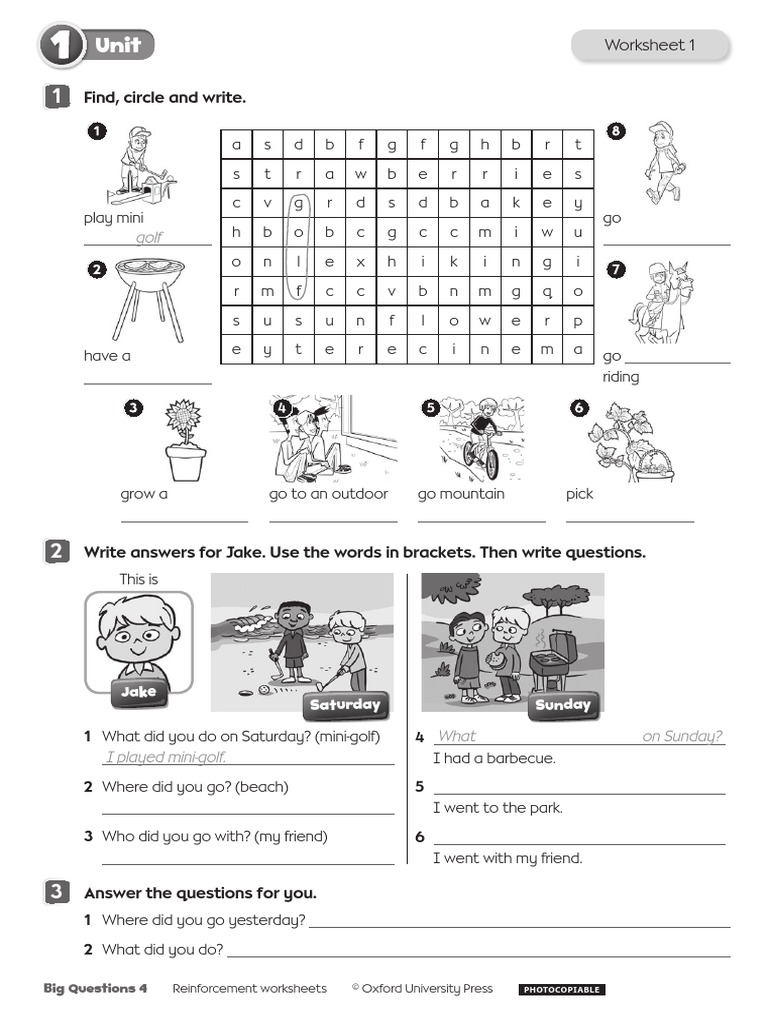 1 Unit

Worksheet 1

1 Find, circle and write.

1 play mini golf

2 have a

| a | s | d | b | f | g | f | g | h | b | r | t |
|---|---|---|---|---|---|---|---|---|---|---|---|
| s | t | r | a | w | b | e | r | r | i | e | s |
| c | v | g | r | d | s | d | b | a | k | e | y |
| h | b | o | b | c | g | c | c | m | i | w | u |
| o | n | l | e | x | h | i | k | i | n | g | i |
| r | m | f | c | c | v | b | n | m | g | q | o |
| s | u | s | u | n | f | l | o | w | e | r | p |
| e | y | t | e | r | e | c | i | n | e | m | a |

8 go

7 go riding

3 grow a

4 go to an outdoor

5 go mountain

6 pick

2 Write answers for Jake. Use the words in brackets. Then write questions.

This is Jake

Saturday

Sunday

1 What did you do on Saturday? (mini-golf)
I played mini-golf.

2 Where did you go? (beach)

3 Who did you go with? (my friend)

4 What on Sunday?
I had a barbecue.

5
I went to the park.

6
I went with my friend.

3 Answer the questions for you.

1 Where did you go yesterday?

2 What did you do?

Big Questions 4 Reinforcement worksheets © Oxford University Press PHOTOCOPIABLE