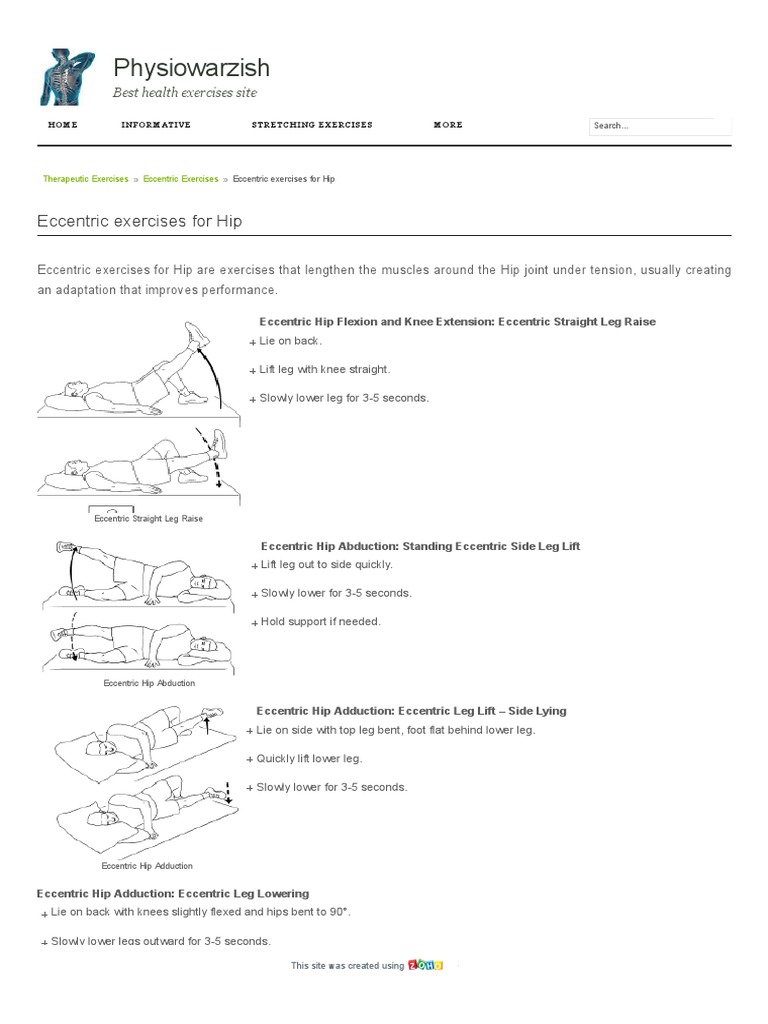 Physiowarzish
Best health exercises site

HOME INFORMATIVE STRETCHING EXERCISES MORE Search...

Therapeutic Exercises » Eccentric Exercises » Eccentric exercises for Hip

Eccentric exercises for Hip

Eccentric exercises for Hip are exercises that lengthen the muscles around the Hip joint under tension, usually creating an adaptation that improves performance.

Eccentric Hip Flexion and Knee Extension: Eccentric Straight Leg Raise
+ Lie on back.
+ Lift leg with knee straight.
+ Slowly lower leg for 3-5 seconds.

Eccentric Straight Leg Raise

Eccentric Hip Abduction: Standing Eccentric Side Leg Lift
+ Lift leg out to side quickly.
+ Slowly lower for 3-5 seconds.
+ Hold support if needed.

Eccentric Hip Abduction

Eccentric Hip Adduction: Eccentric Leg Lift – Side Lying
+ Lie on side with top leg bent, foot flat behind lower leg.
+ Quickly lift lower leg.
+ Slowly lower for 3-5 seconds.

Eccentric Hip Adduction

Eccentric Hip Adduction: Eccentric Leg Lowering
+ Lie on back with knees slightly flexed and hips bent to 90°.
+ Slowly lower legs outward for 3-5 seconds.

This site was created using ZOHO