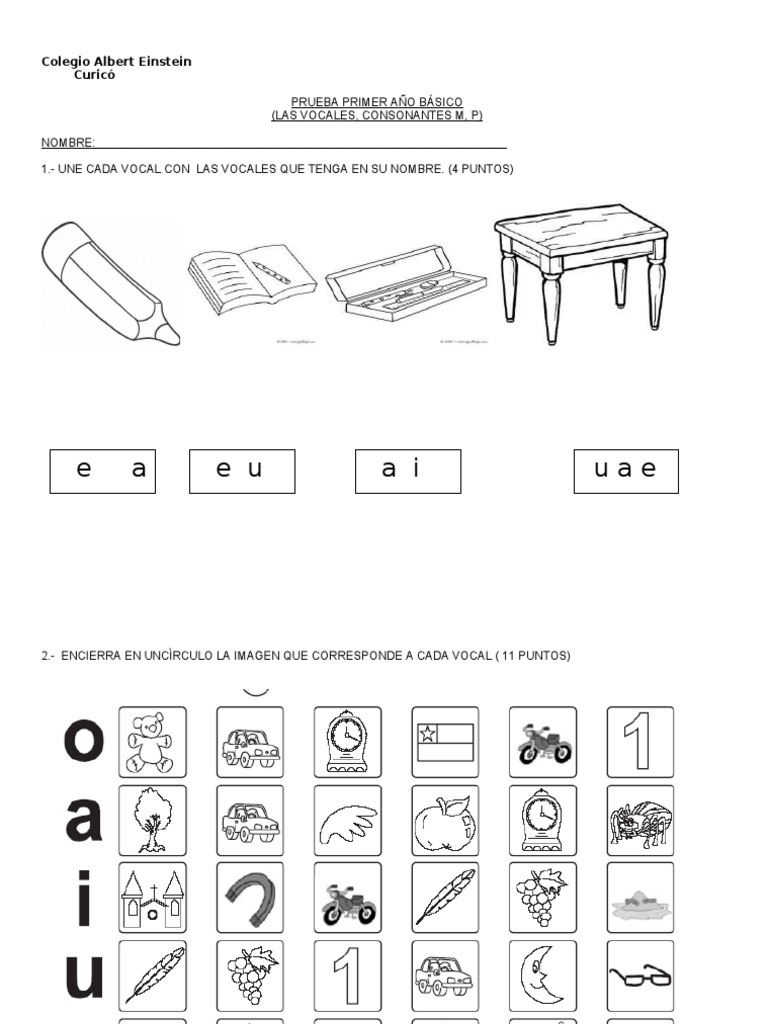 Colegio Albert Einstein
Curicó

PRUEBA PRIMER AÑO BÁSICO
(LAS VOCALES, CONSONANTES M, P)

NOMBRE:

1.- UNE CADA VOCAL CON LAS VOCALES QUE TENGA EN SU NOMBRE. (4 PUNTOS)

e a

e u

a i

u a e

2.- ENCIERRA EN UNCÍRCULO LA IMAGEN QUE CORRESPONDE A CADA VOCAL ( 11 PUNTOS)

o

1

a

i

u

1