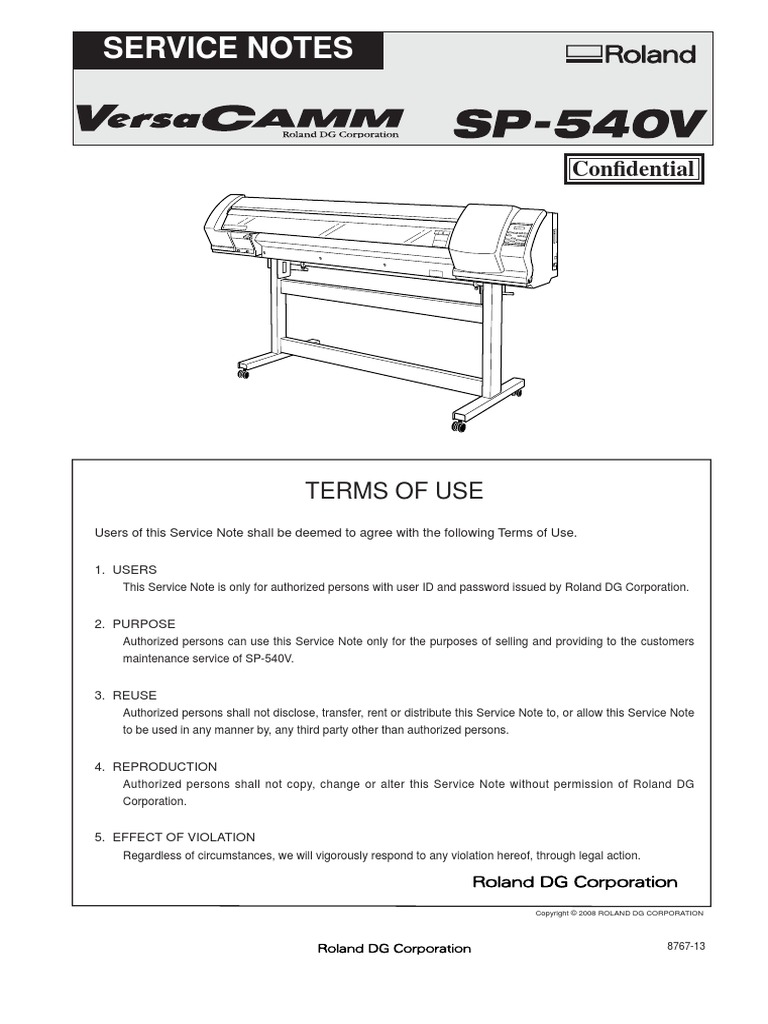 SERVICE NOTES

Roland

VersaCAMM
Roland DG Corporation

SP-540V

Confidential

TERMS OF USE

Users of this Service Note shall be deemed to agree with the following Terms of Use.

1. USERS
This Service Note is only for authorized persons with user ID and password issued by Roland DG Corporation.

2. PURPOSE
Authorized persons can use this Service Note only for the purposes of selling and providing to the customers maintenance service of SP-540V.

3. REUSE
Authorized persons shall not disclose, transfer, rent or distribute this Service Note to, or allow this Service Note to be used in any manner by, any third party other than authorized persons.

4. REPRODUCTION
Authorized persons shall not copy, change or alter this Service Note without permission of Roland DG Corporation.

5. EFFECT OF VIOLATION
Regardless of circumstances, we will vigorously respond to any violation hereof, through legal action.

Roland DG Corporation

Copyright © 2008 ROLAND DG CORPORATION

Roland DG Corporation

8767-13