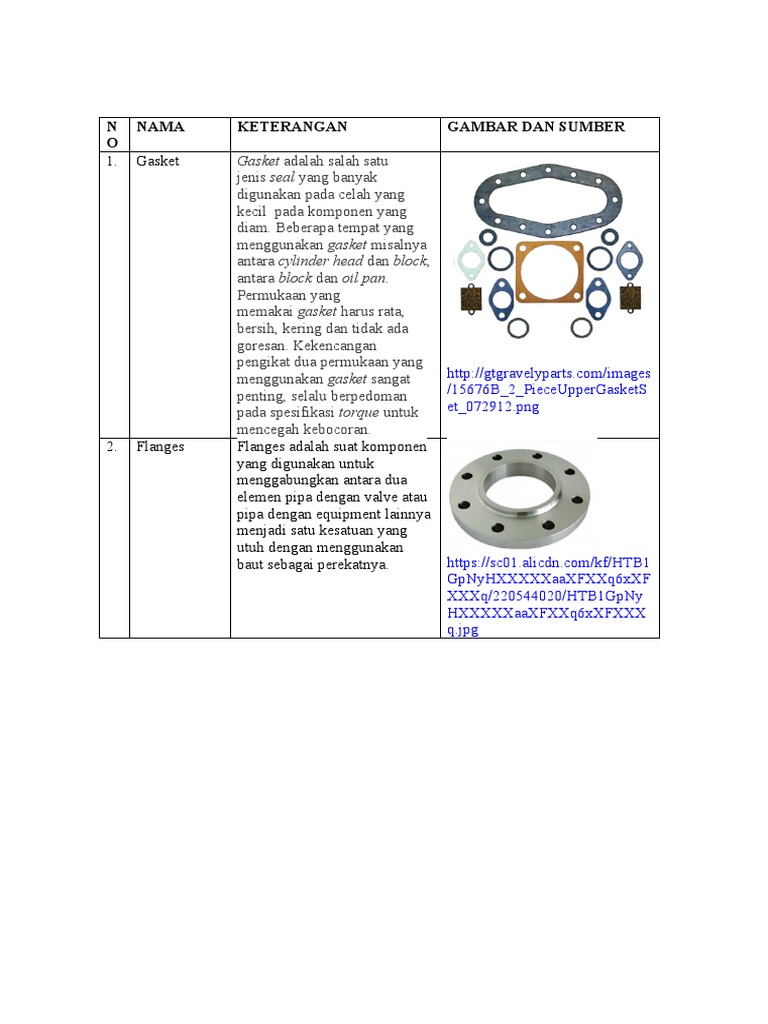 | NO | NAMA | KETERANGAN | GAMBAR DAN SUMBER |
|---|---|---|---|
| 1. | Gasket | Gasket adalah salah satu jenis seal yang banyak digunakan pada celah yang kecil pada komponen yang diam. Beberapa tempat yang menggunakan gasket misalnya antara cylinder head dan block, antara block dan oil pan. Permukaan yang memakai gasket harus rata, bersih, kering dan tidak ada goresan. Kekencangan pengikat dua permukaan yang menggunakan gasket sangat penting, selalu berpedoman pada spesifikasi torque untuk mencegah kebocoran. | http://gtgravelyparts.com/images/15676B_2_PieceUpperGasketSet_072912.png |
| 2. | Flanges | Flanges adalah suat komponen yang digunakan untuk menggabungkan antara dua elemen pipa dengan valve atau pipa dengan equipment lainnya menjadi satu kesatuan yang utuh dengan menggunakan baut sebagai perekatnya. | https://sc01.alicdn.com/kf/HTB1GpNyHXXXXXaaXFXXq6xXFXXXq/220544020/HTB1GpNyHXXXXXaaXFXXq6xXFXXXq.jpg |