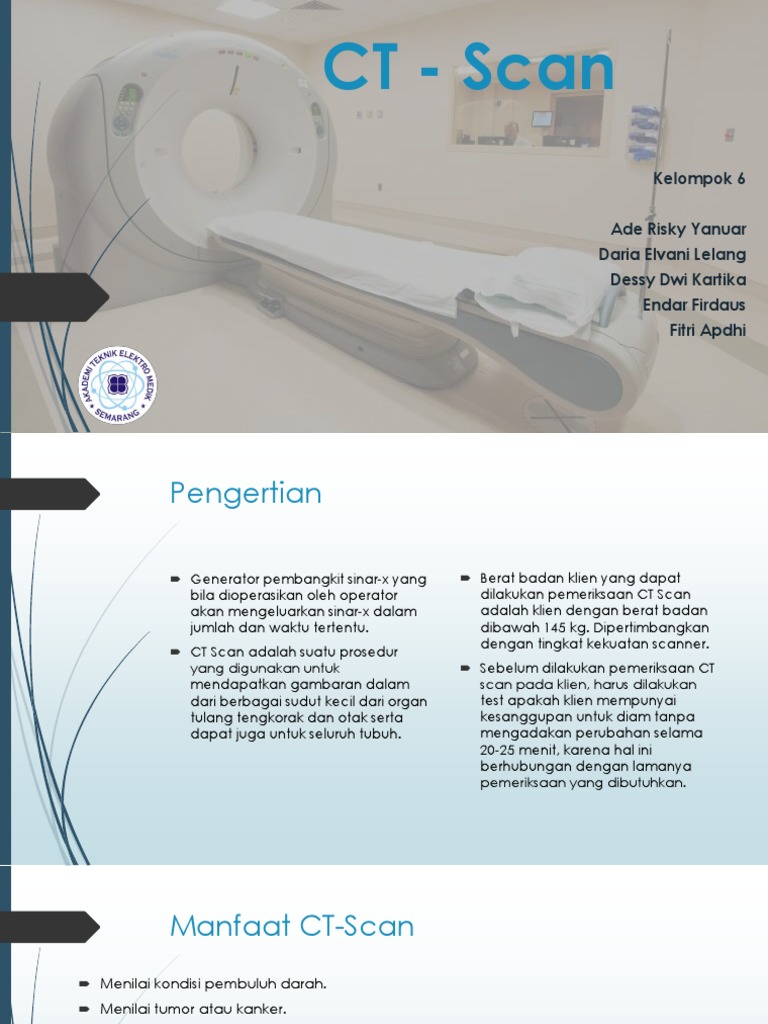 CT - Scan

Kelompok 6

Ade Risky Yanuar
Daria Elvani Lelang
Dessy Dwi Kartika
Endar Firdaus
Fitri Apdhi

AKADEMI TEKNIK ELEKTRO MEDIK SEMARANG

Pengertian

Generator pembangkit sinar-x yang bila dioperasikan oleh operator akan mengeluarkan sinar-x dalam jumlah dan waktu tertentu.

CT Scan adalah suatu prosedur yang digunakan untuk mendapatkan gambaran dalam dari berbagai sudut kecil dari organ tulang tengkorak dan otak serta dapat juga untuk seluruh tubuh.

Berat badan klien yang dapat dilakukan pemeriksaan CT Scan adalah klien dengan berat badan dibawah 145 kg. Dipertimbangkan dengan tingkat kekuatan scanner.

Sebelum dilakukan pemeriksaan CT scan pada klien, harus dilakukan test apakah klien mempunyai kesanggupan untuk diam tanpa mengadakan perubahan selama 20-25 menit, karena hal ini berhubungan dengan lamanya pemeriksaan yang dibutuhkan.

Manfaat CT-Scan

Menilai kondisi pembuluh darah.

Menilai tumor atau kanker.