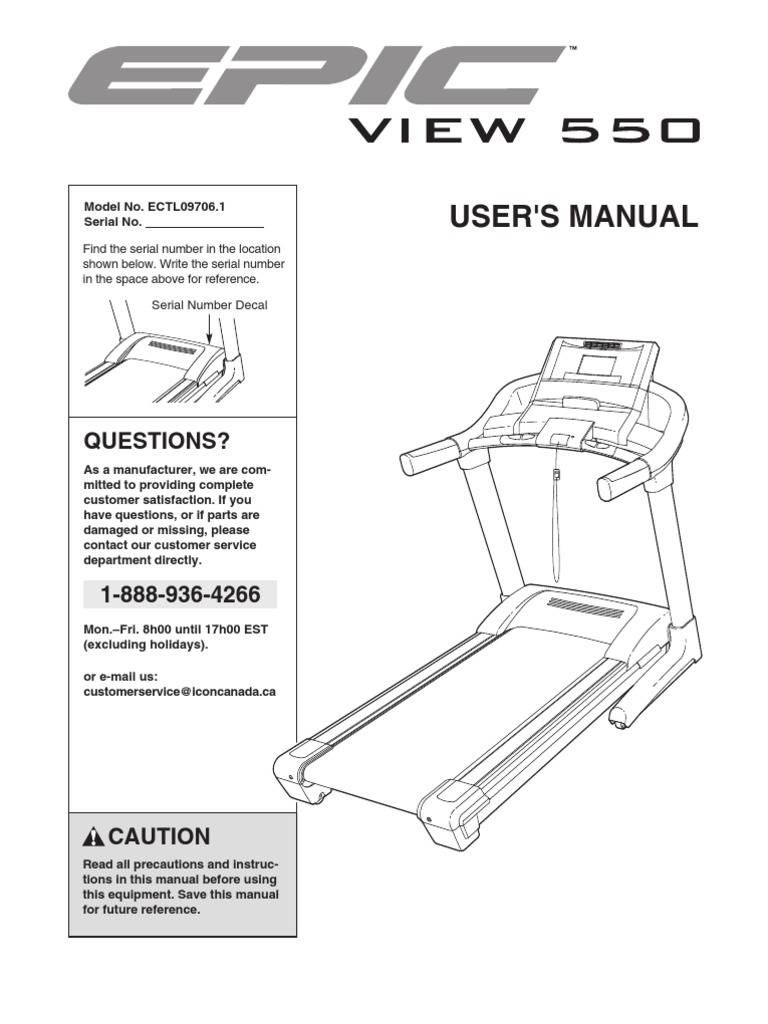 EPIC™
VIEW 550

USER'S MANUAL

Model No. ECTL09706.1
Serial No. _______________

Find the serial number in the location shown below. Write the serial number in the space above for reference.

Serial Number Decal

QUESTIONS?

As a manufacturer, we are committed to providing complete customer satisfaction. If you have questions, or if parts are damaged or missing, please contact our customer service department directly.

1-888-936-4266

Mon.–Fri. 8h00 until 17h00 EST (excluding holidays).

or e-mail us:
customerservice@iconcanada.ca

CAUTION

Read all precautions and instructions in this manual before using this equipment. Save this manual for future reference.