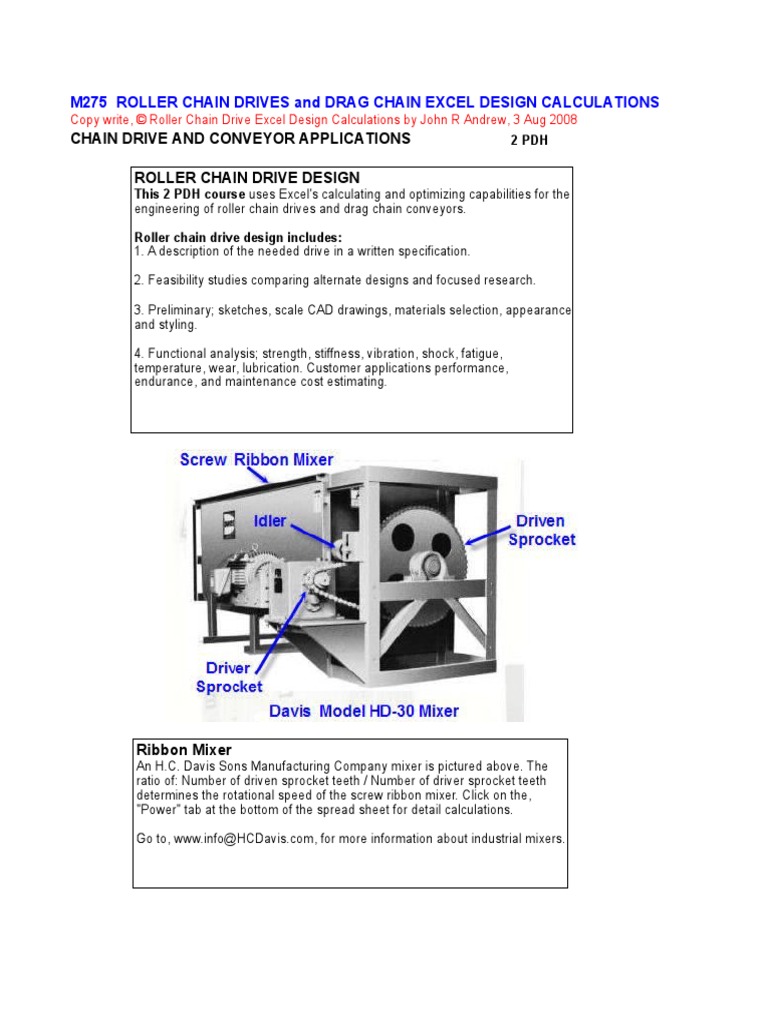 M275 ROLLER CHAIN DRIVES and DRAG CHAIN EXCEL DESIGN CALCULATIONS
Copy write, © Roller Chain Drive Excel Design Calculations by John R Andrew, 3 Aug 2008
CHAIN DRIVE AND CONVEYOR APPLICATIONS 2 PDH

ROLLER CHAIN DRIVE DESIGN
This 2 PDH course uses Excel's calculating and optimizing capabilities for the engineering of roller chain drives and drag chain conveyors.

Roller chain drive design includes:
1. A description of the needed drive in a written specification.

2. Feasibility studies comparing alternate designs and focused research.

3. Preliminary; sketches, scale CAD drawings, materials selection, appearance and styling.

4. Functional analysis; strength, stiffness, vibration, shock, fatigue, temperature, wear, lubrication. Customer applications performance, endurance, and maintenance cost estimating.

Screw Ribbon Mixer
Idler
Driven Sprocket
Driver Sprocket
Davis Model HD-30 Mixer

Ribbon Mixer
An H.C. Davis Sons Manufacturing Company mixer is pictured above. The ratio of: Number of driven sprocket teeth / Number of driver sprocket teeth determines the rotational speed of the screw ribbon mixer. Click on the, "Power" tab at the bottom of the spread sheet for detail calculations.

Go to, www.info@HCDavis.com, for more information about industrial mixers.