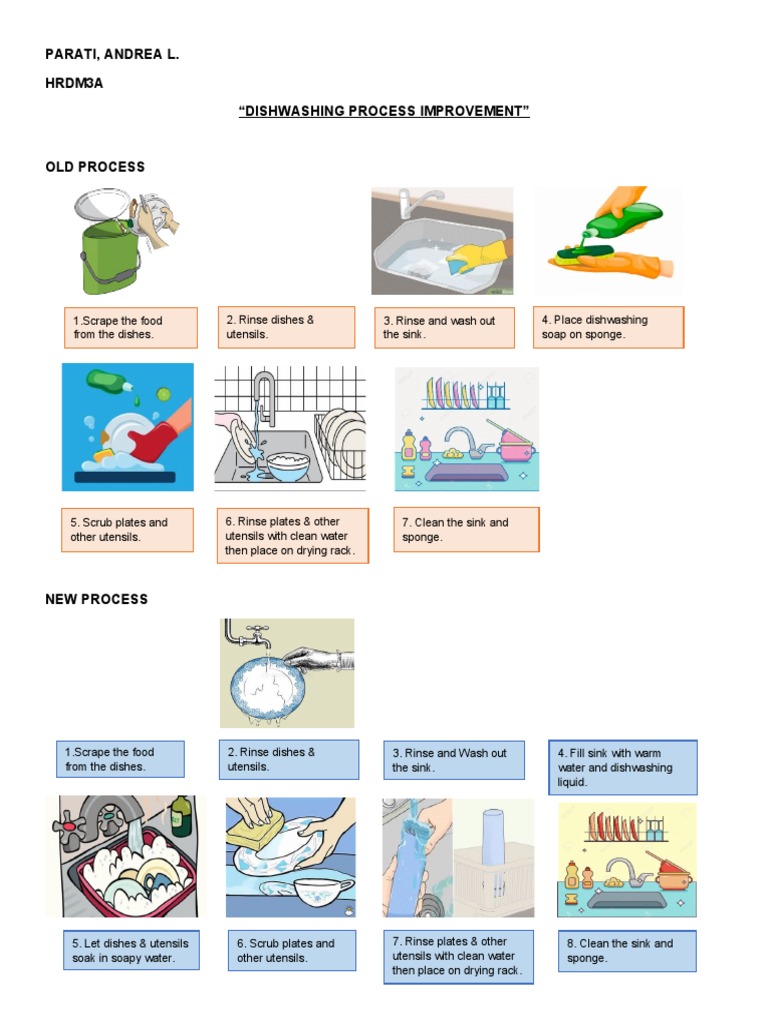 PARATI, ANDREA L.

HRDM3A

“DISHWASHING PROCESS IMPROVEMENT”

OLD PROCESS

1.Scrape the food from the dishes.

2. Rinse dishes & utensils.

3. Rinse and wash out the sink.

4. Place dishwashing soap on sponge.

5. Scrub plates and other utensils.

6. Rinse plates & other utensils with clean water then place on drying rack.

7. Clean the sink and sponge.

NEW PROCESS

1.Scrape the food from the dishes.

2. Rinse dishes & utensils.

3. Rinse and Wash out the sink.

4. Fill sink with warm water and dishwashing liquid.

5. Let dishes & utensils soak in soapy water.

6. Scrub plates and other utensils.

7. Rinse plates & other utensils with clean water then place on drying rack.

8. Clean the sink and sponge.