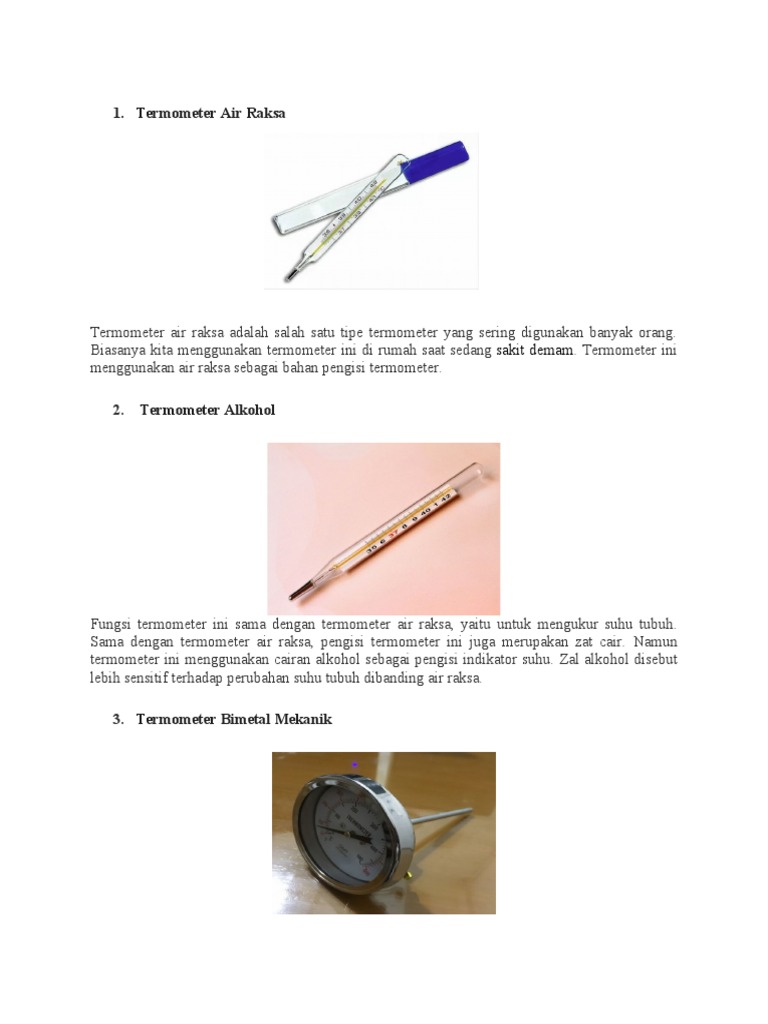 1. Termometer Air Raksa

Termometer air raksa adalah salah satu tipe termometer yang sering digunakan banyak orang. Biasanya kita menggunakan termometer ini di rumah saat sedang sakit demam. Termometer ini menggunakan air raksa sebagai bahan pengisi termometer.

2. Termometer Alkohol

Fungsi termometer ini sama dengan termometer air raksa, yaitu untuk mengukur suhu tubuh. Sama dengan termometer air raksa, pengisi termometer ini juga merupakan zat cair. Namun termometer ini menggunakan cairan alkohol sebagai pengisi indikator suhu. Zal alkohol disebut lebih sensitif terhadap perubahan suhu tubuh dibanding air raksa.

3. Termometer Bimetal Mekanik