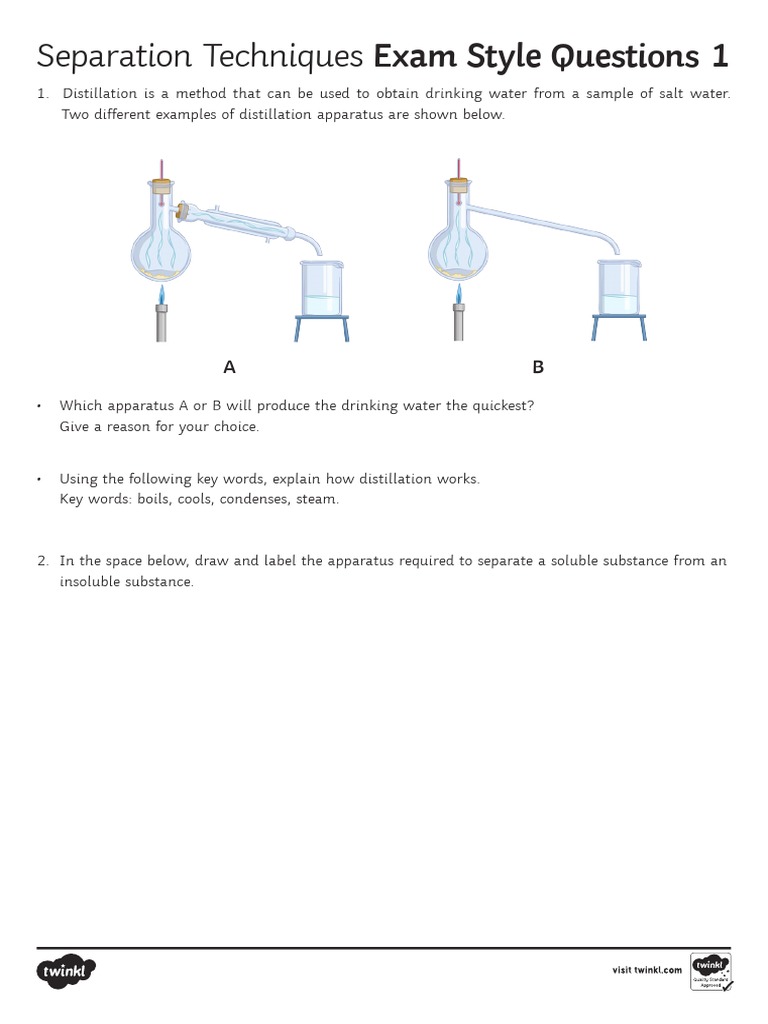 Separation Techniques **Exam Style Questions 1**

1. Distillation is a method that can be used to obtain drinking water from a sample of salt water. Two different examples of distillation apparatus are shown below.

A

B

• Which apparatus A or B will produce the drinking water the quickest? Give a reason for your choice.

• Using the following key words, explain how distillation works. Key words: boils, cools, condenses, steam.

2. In the space below, draw and label the apparatus required to separate a soluble substance from an insoluble substance.

twinkl

visit twinkl.com

twinkl Quality Standard Approved