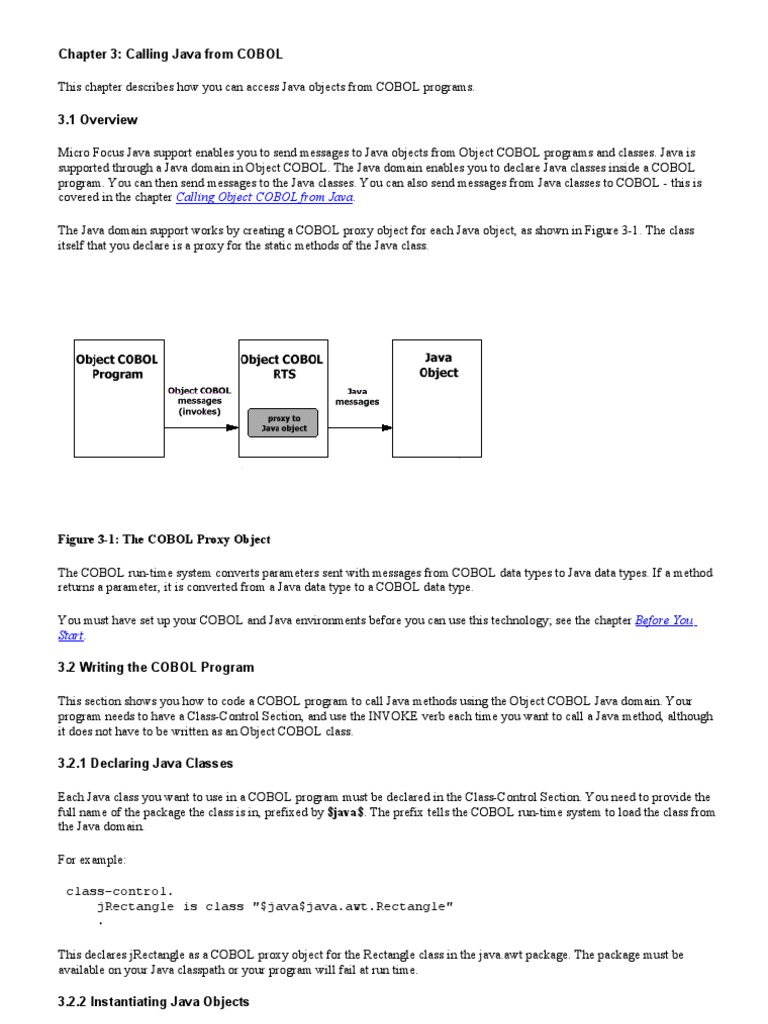 Chapter 3: Calling Java from COBOL

This chapter describes how you can access Java objects from COBOL programs.

3.1 Overview

Micro Focus Java support enables you to send messages to Java objects from Object COBOL programs and classes. Java is supported through a Java domain in Object COBOL. The Java domain enables you to declare Java classes inside a COBOL program. You can then send messages to the Java classes. You can also send messages from Java classes to COBOL - this is covered in the chapter Calling Object COBOL from Java.

The Java domain support works by creating a COBOL proxy object for each Java object, as shown in Figure 3-1. The class itself that you declare is a proxy for the static methods of the Java class.

Object COBOL Program

Object COBOL messages (invokes)

Object COBOL RTS

proxy to Java object

Java messages

Java Object

Figure 3-1: The COBOL Proxy Object

The COBOL run-time system converts parameters sent with messages from COBOL data types to Java data types. If a method returns a parameter, it is converted from a Java data type to a COBOL data type.

You must have set up your COBOL and Java environments before you can use this technology; see the chapter Before You Start.

3.2 Writing the COBOL Program

This section shows you how to code a COBOL program to call Java methods using the Object COBOL Java domain. Your program needs to have a Class-Control Section, and use the INVOKE verb each time you want to call a Java method, although it does not have to be written as an Object COBOL class.

3.2.1 Declaring Java Classes

Each Java class you want to use in a COBOL program must be declared in the Class-Control Section. You need to provide the full name of the package the class is in, prefixed by $java$. The prefix tells the COBOL run-time system to load the class from the Java domain.

For example:

class-control.
    jRectangle is class "$java$java.awt.Rectangle"
    .

This declares jRectangle as a COBOL proxy object for the Rectangle class in the java.awt package. The package must be available on your Java classpath or your program will fail at run time.

3.2.2 Instantiating Java Objects