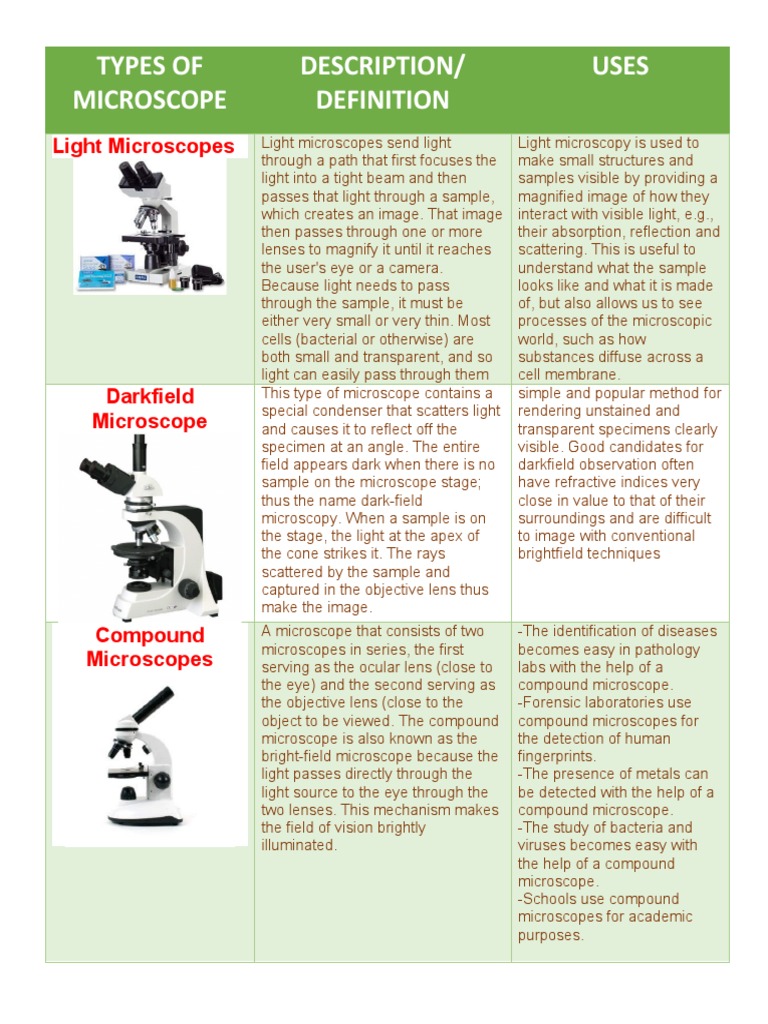 | TYPES OF MICROSCOPE | DESCRIPTION/ DEFINITION | USES |
|---|---|---|
| Light Microscopes | Light microscopes send light through a path that first focuses the light into a tight beam and then passes that light through a sample, which creates an image. That image then passes through one or more lenses to magnify it until it reaches the user's eye or a camera. Because light needs to pass through the sample, it must be either very small or very thin. Most cells (bacterial or otherwise) are both small and transparent, and so light can easily pass through them | Light microscopy is used to make small structures and samples visible by providing a magnified image of how they interact with visible light, e.g., their absorption, reflection and scattering. This is useful to understand what the sample looks like and what it is made of, but also allows us to see processes of the microscopic world, such as how substances diffuse across a cell membrane. |
| Darkfield Microscope | This type of microscope contains a special condenser that scatters light and causes it to reflect off the specimen at an angle. The entire field appears dark when there is no sample on the microscope stage; thus the name dark-field microscopy. When a sample is on the stage, the light at the apex of the cone strikes it. The rays scattered by the sample and captured in the objective lens thus make the image. | simple and popular method for rendering unstained and transparent specimens clearly visible. Good candidates for darkfield observation often have refractive indices very close in value to that of their surroundings and are difficult to image with conventional brightfield techniques |
| Compound Microscopes | A microscope that consists of two microscopes in series, the first serving as the ocular lens (close to the eye) and the second serving as the objective lens (close to the object to be viewed. The compound microscope is also known as the bright-field microscope because the light passes directly through the light source to the eye through the two lenses. This mechanism makes the field of vision brightly illuminated. | -The identification of diseases becomes easy in pathology labs with the help of a compound microscope. -Forensic laboratories use compound microscopes for the detection of human fingerprints. -The presence of metals can be detected with the help of a compound microscope. -The study of bacteria and viruses becomes easy with the help of a compound microscope. -Schools use compound microscopes for academic purposes. |