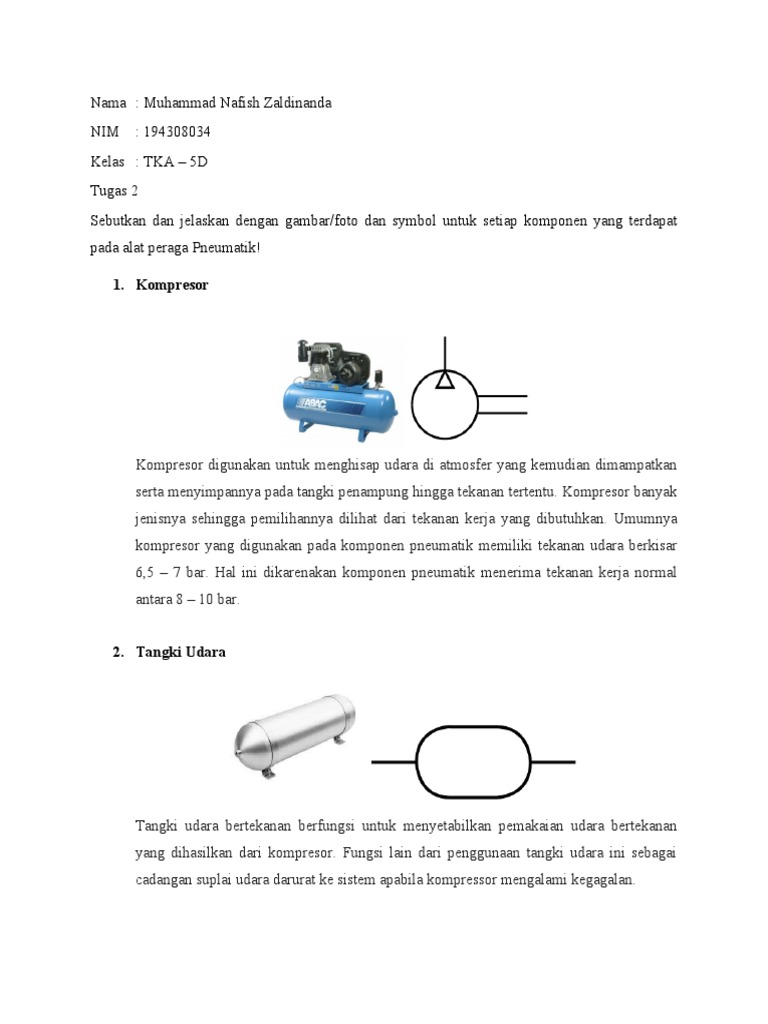 Nama : Muhammad Nafish Zaldinanda

NIM : 194308034

Kelas : TKA – 5D

Tugas 2

Sebutkan dan jelaskan dengan gambar/foto dan symbol untuk setiap komponen yang terdapat pada alat peraga Pneumatik!

1. Kompresor

ABAC

Kompresor digunakan untuk menghisap udara di atmosfer yang kemudian dimampatkan serta menyimpannya pada tangki penampung hingga tekanan tertentu. Kompresor banyak jenisnya sehingga pemilihannya dilihat dari tekanan kerja yang dibutuhkan. Umumnya kompresor yang digunakan pada komponen pneumatik memiliki tekanan udara berkisar 6,5 – 7 bar. Hal ini dikarenakan komponen pneumatik menerima tekanan kerja normal antara 8 – 10 bar.

2. Tangki Udara

Tangki udara bertekanan berfungsi untuk menyetabilkan pemakaian udara bertekanan yang dihasilkan dari kompresor. Fungsi lain dari penggunaan tangki udara ini sebagai cadangan suplai udara darurat ke sistem apabila kompressor mengalami kegagalan.