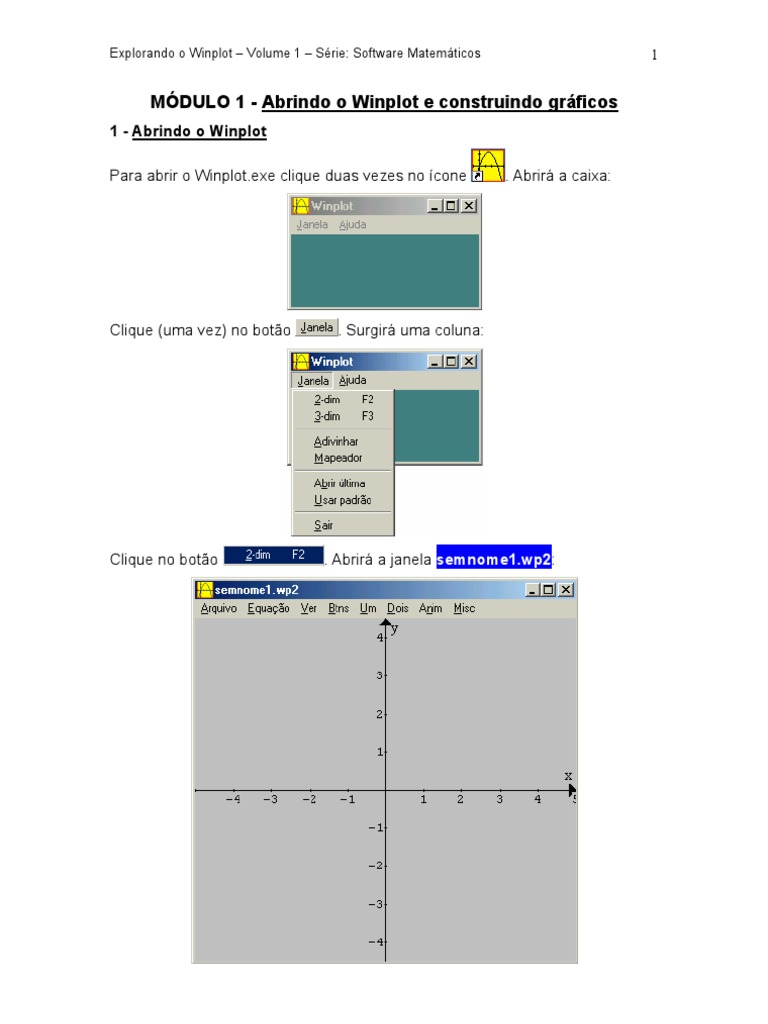 Explorando o Winplot – Volume 1 – Série: Software Matemáticos

1

MÓDULO 1 - Abrindo o Winplot e construindo gráficos

1 - Abrindo o Winplot

Para abrir o Winplot.exe clique duas vezes no ícone . Abrirá a caixa:

Winplot
Janela Ajuda

Clique (uma vez) no botão Janela. Surgirá uma coluna:

Winplot
Janela Ajuda
2-dim F2
3-dim F3
Adivinhar
Mapeador
Abrir última
Usar padrão
Sair

Clique no botão 2-dim F2. Abrirá a janela semnome1.wp2:

semnome1.wp2
Arquivo Equação Ver Btns Um Dois Anim Misc

y
4
3
2
1
x
−4 −3 −2 −1 1 2 3 4
−1
−2
−3
−4