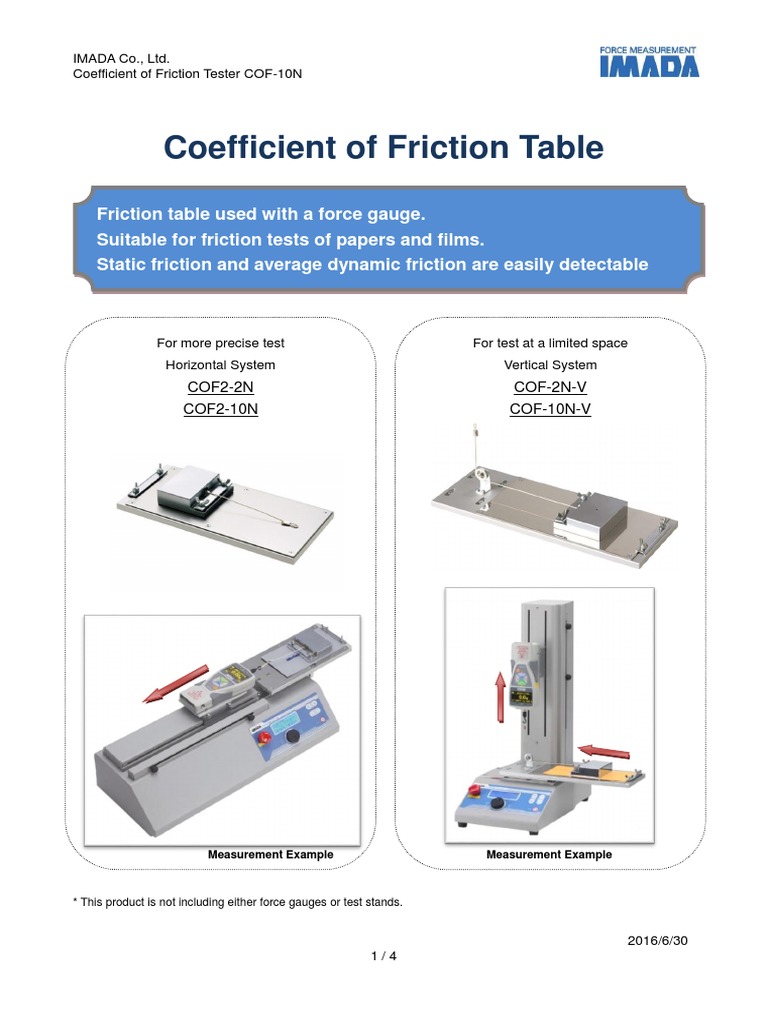 IMADA Co., Ltd.
Coefficient of Friction Tester COF-10N

FORCE MEASUREMENT
IMADA

Coefficient of Friction Table

Friction table used with a force gauge.
Suitable for friction tests of papers and films.
Static friction and average dynamic friction are easily detectable

For more precise test
Horizontal System
COF2-2N
COF2-10N

Measurement Example

For test at a limited space
Vertical System
COF-2N-V
COF-10N-V

Measurement Example

* This product is not including either force gauges or test stands.

2016/6/30

1 / 4