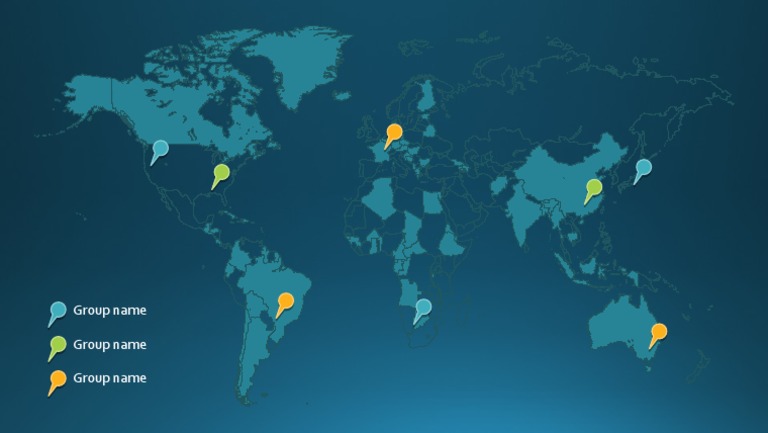 Group name

Group name

Group name