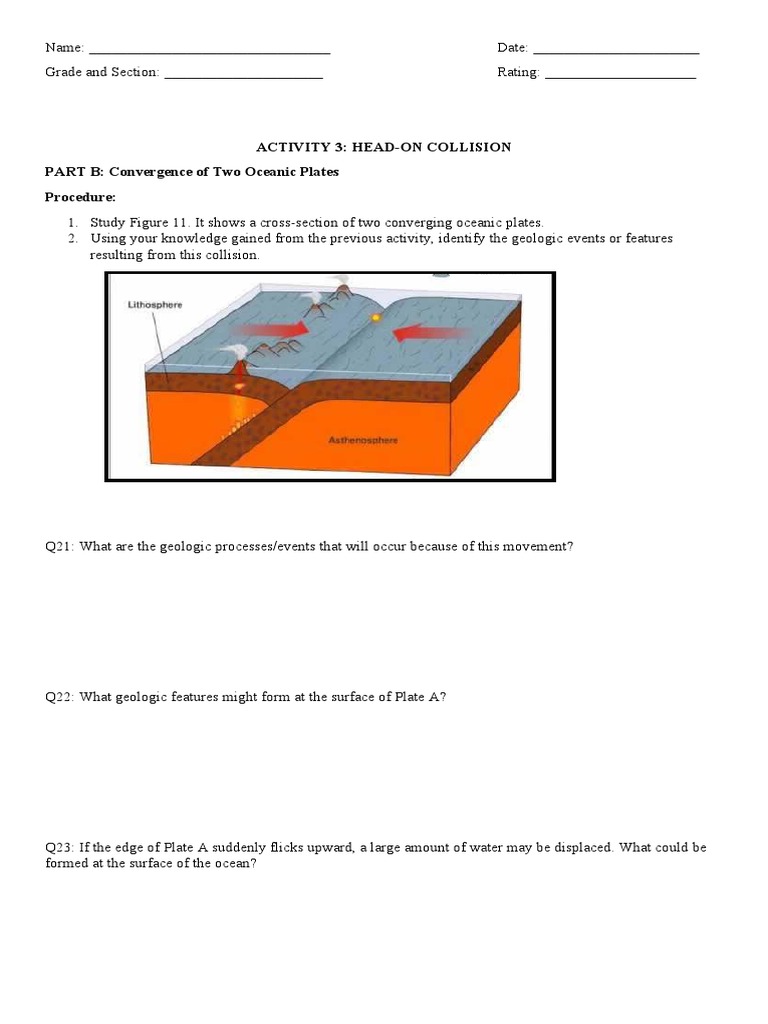 Name: ___________________________________ Date: ________________________

Grade and Section: _______________________ Rating: ______________________

ACTIVITY 3: HEAD-ON COLLISION

PART B: Convergence of Two Oceanic Plates

Procedure:

1. Study Figure 11. It shows a cross-section of two converging oceanic plates.
2. Using your knowledge gained from the previous activity, identify the geologic events or features resulting from this collision.

Lithosphere

Asthenosphere

Q21: What are the geologic processes/events that will occur because of this movement?

Q22: What geologic features might form at the surface of Plate A?

Q23: If the edge of Plate A suddenly flicks upward, a large amount of water may be displaced. What could be formed at the surface of the ocean?