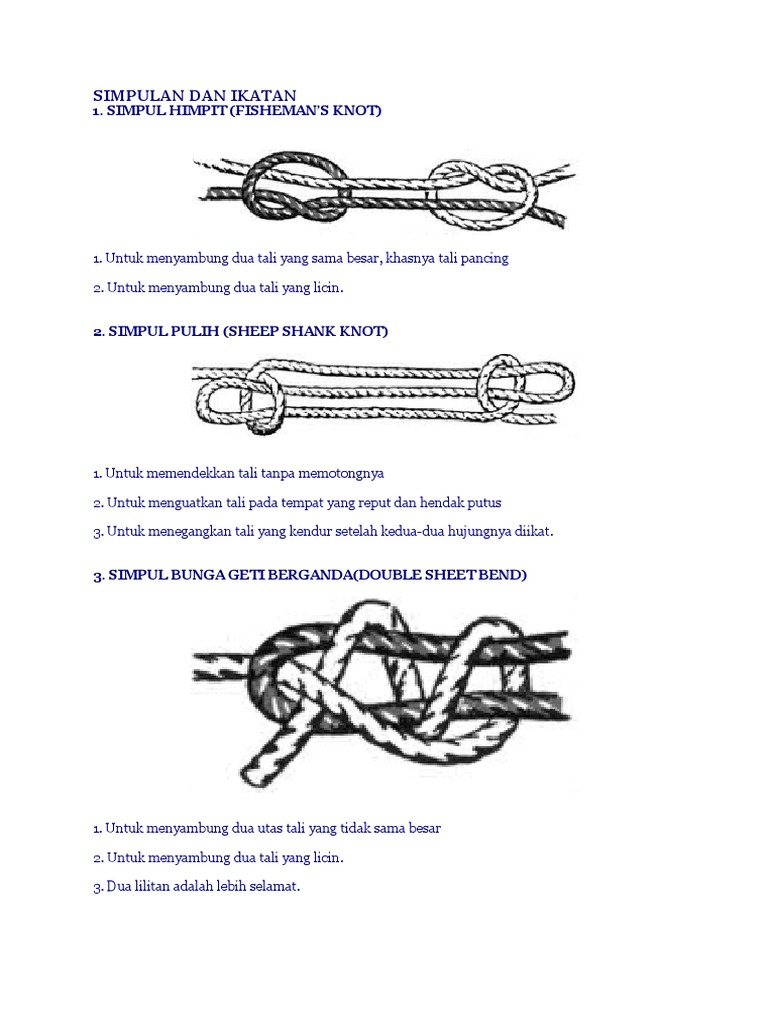 SIMPULAN DAN IKATAN
1. SIMPUL HIMPIT (FISHEMAN'S KNOT)

1. Untuk menyambung dua tali yang sama besar, khasnya tali pancing

2. Untuk menyambung dua tali yang licin.

2. SIMPUL PULIH (SHEEP SHANK KNOT)

1. Untuk memendekkan tali tanpa memotongnya

2. Untuk menguatkan tali pada tempat yang reput dan hendak putus

3. Untuk menegangkan tali yang kendur setelah kedua-dua hujungnya diikat.

3. SIMPUL BUNGA GETI BERGANDA(DOUBLE SHEET BEND)

1. Untuk menyambung dua utas tali yang tidak sama besar

2. Untuk menyambung dua tali yang licin.

3. Dua lilitan adalah lebih selamat.