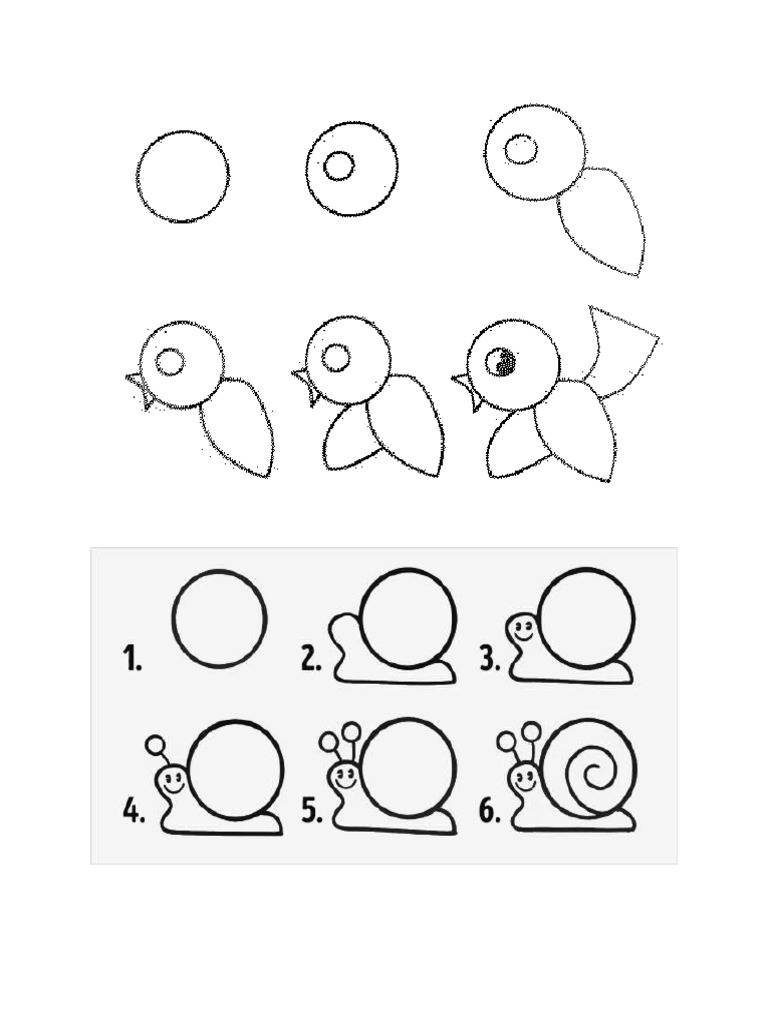 1. 2. 3.

4. 5. 6.